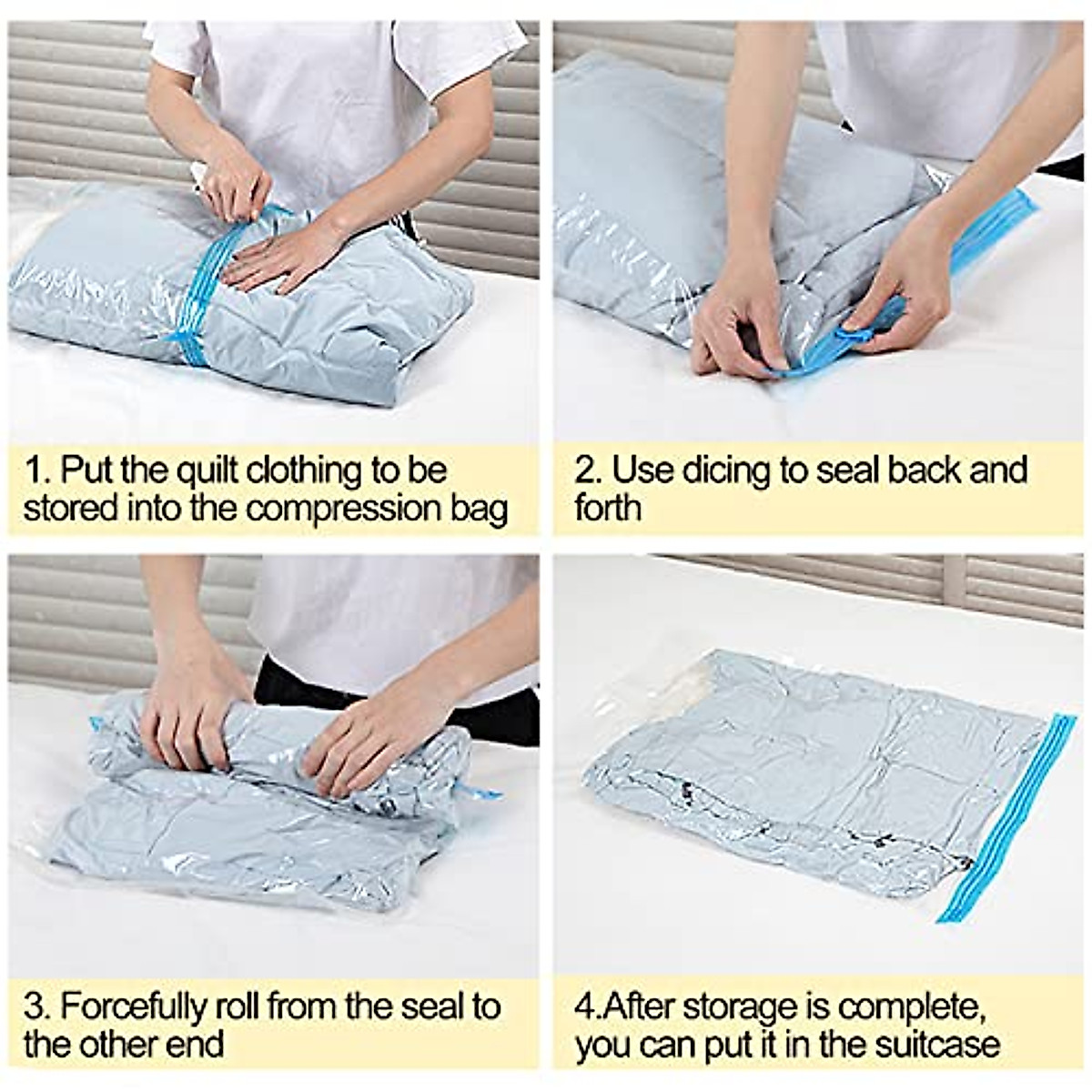 1. Put the quilt clothing to be stored into the compression bag

2. Use dicing to seal back and forth

3. Forcefully roll from the seal to the other end

4.After storage is complete, you can put it in the suitcase