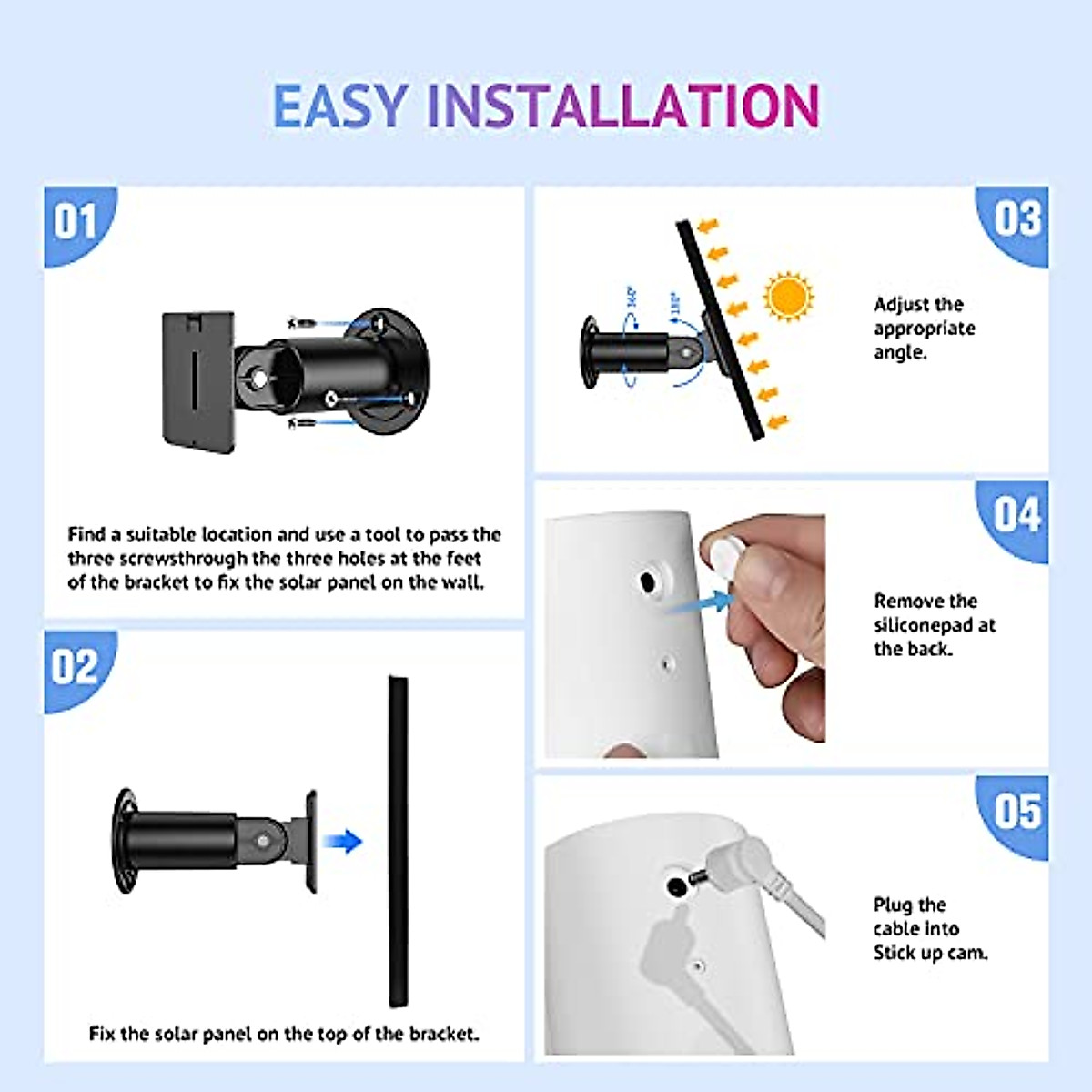 EASY INSTALLATION

01

Find a suitable location and use a tool to pass the three screwsthrough the three holes at the feet of the bracket to fix the solar panel on the wall.

02

Fix the solar panel on the top of the bracket.

03

360°

180°

Adjust the appropriate angle.

04

Remove the siliconepad at the back.

05

Plug the cable into Stick up cam.