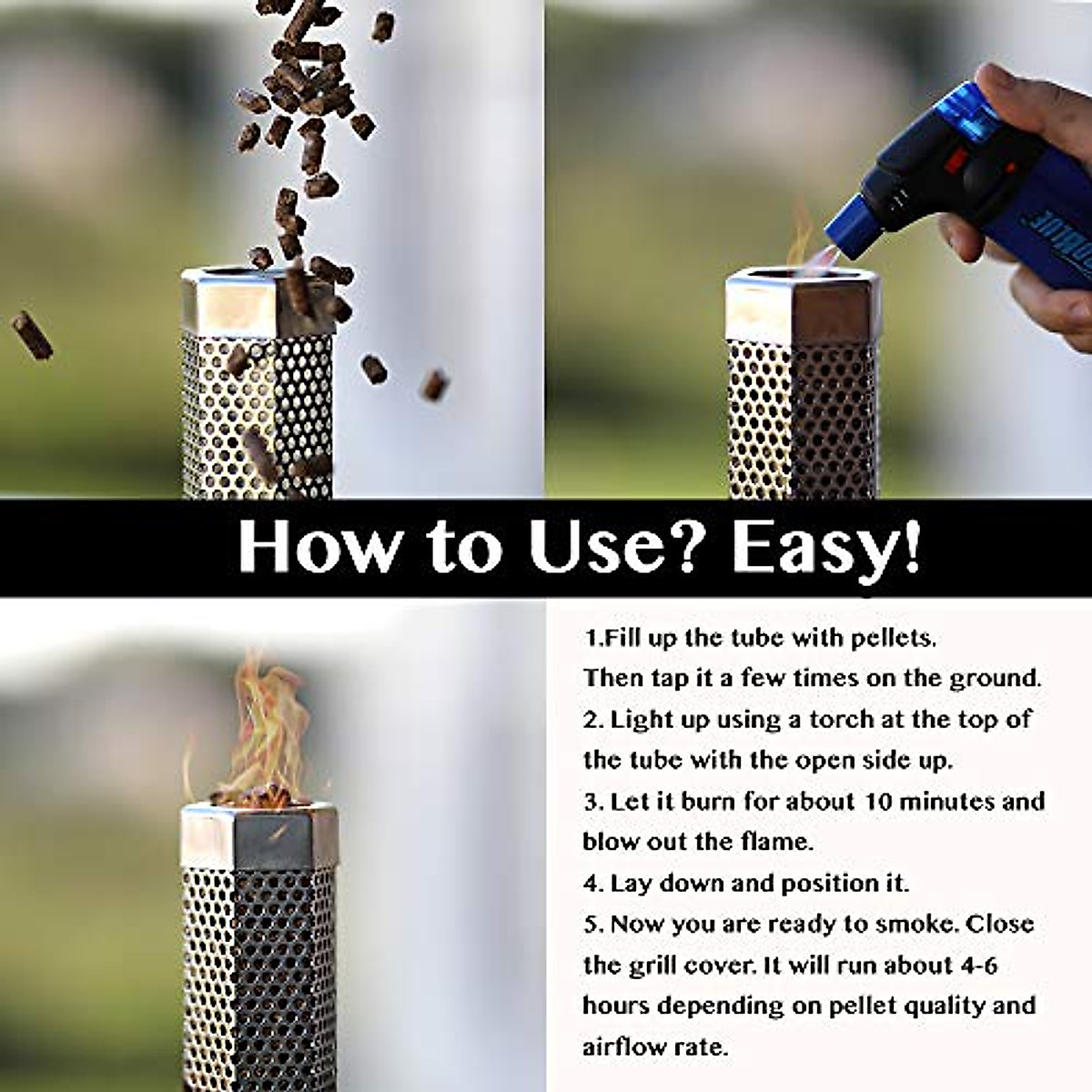 How to Use? Easy!

1.Fill up the tube with pellets. Then tap it a few times on the ground.
2. Light up using a torch at the top of the tube with the open side up.
3. Let it burn for about 10 minutes and blow out the flame.
4. Lay down and position it.
5. Now you are ready to smoke. Close the grill cover. It will run about 4-6 hours depending on pellet quality and airflow rate.