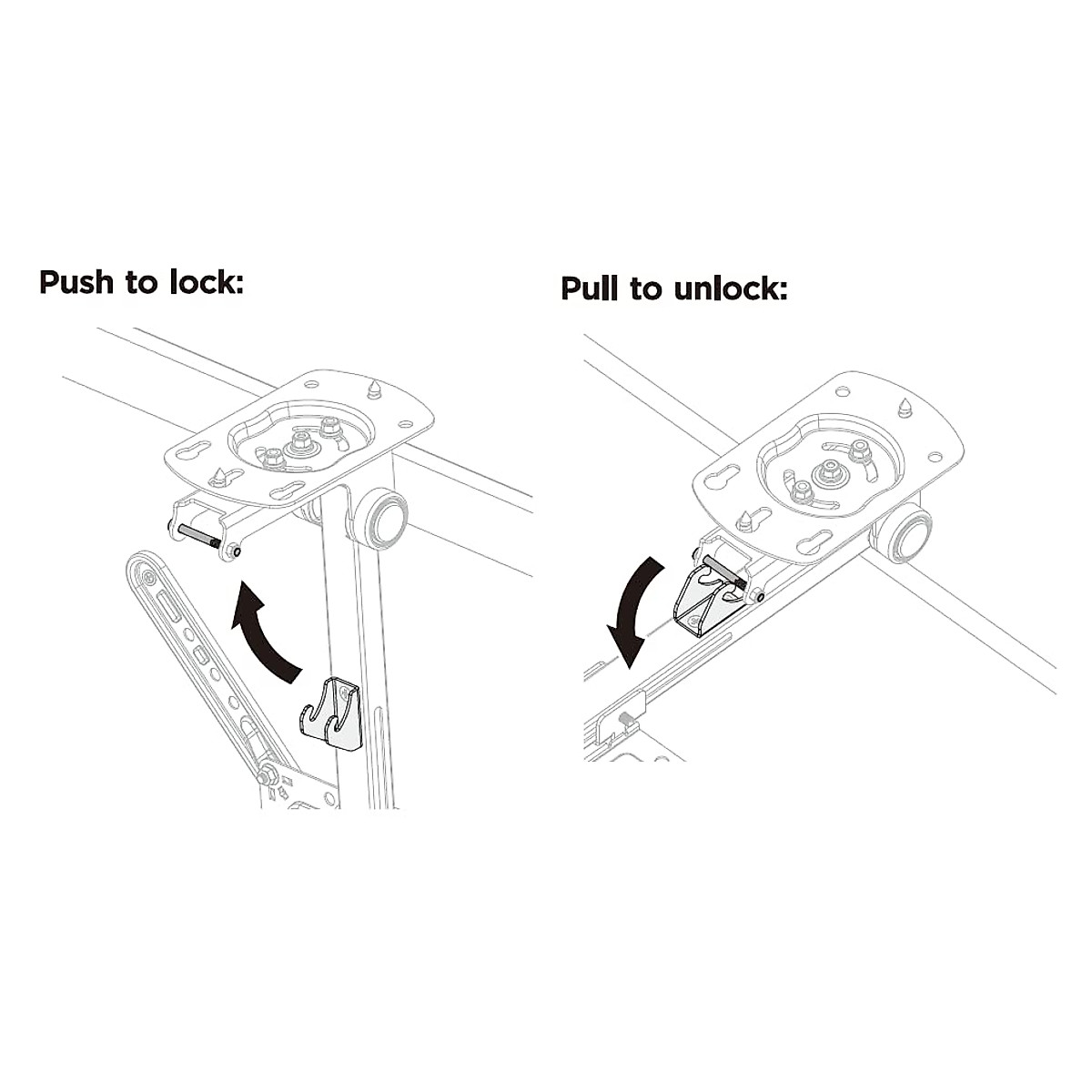 Push to lock:

Pull to unlock: