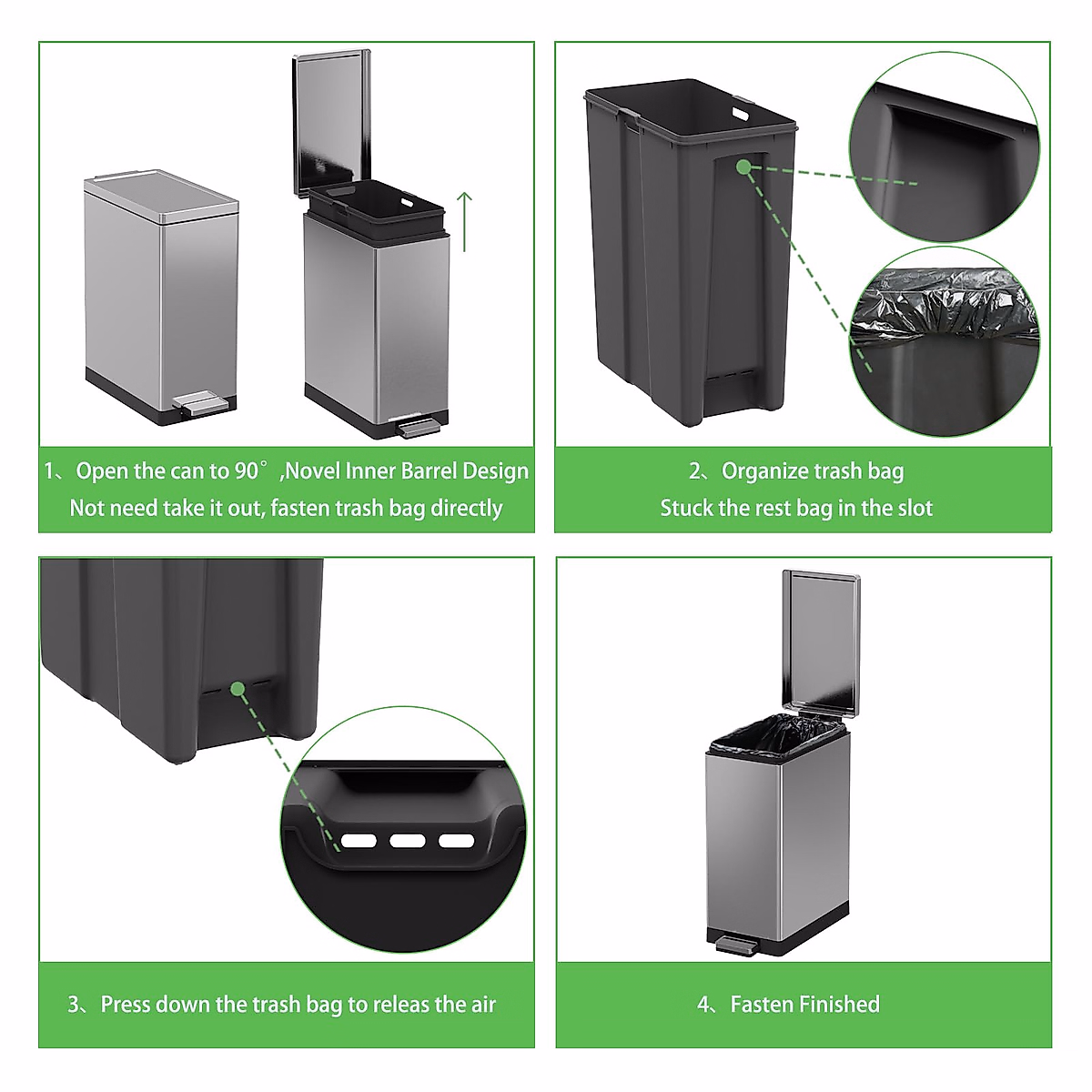 1、Open the can to 90°,Novel Inner Barrel Design
Not need take it out, fasten trash bag directly

2、Organize trash bag
Stuck the rest bag in the slot

3、Press down the trash bag to releas the air

4、Fasten Finished