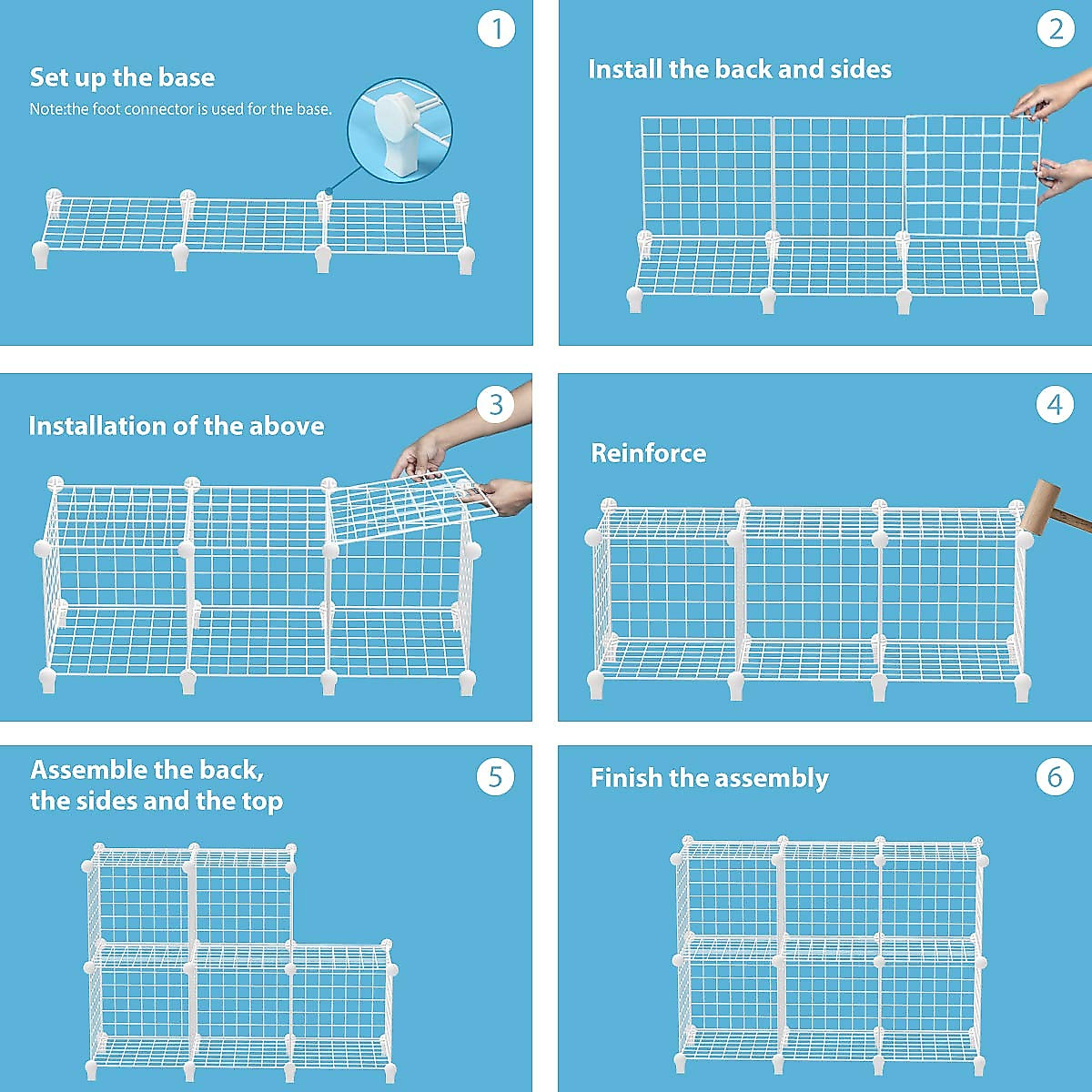 1
Set up the base
Note:the foot connector is used for the base.

2
Install the back and sides

3
Installation of the above

4
Reinforce

5
Assemble the back, the sides and the top

6
Finish the assembly