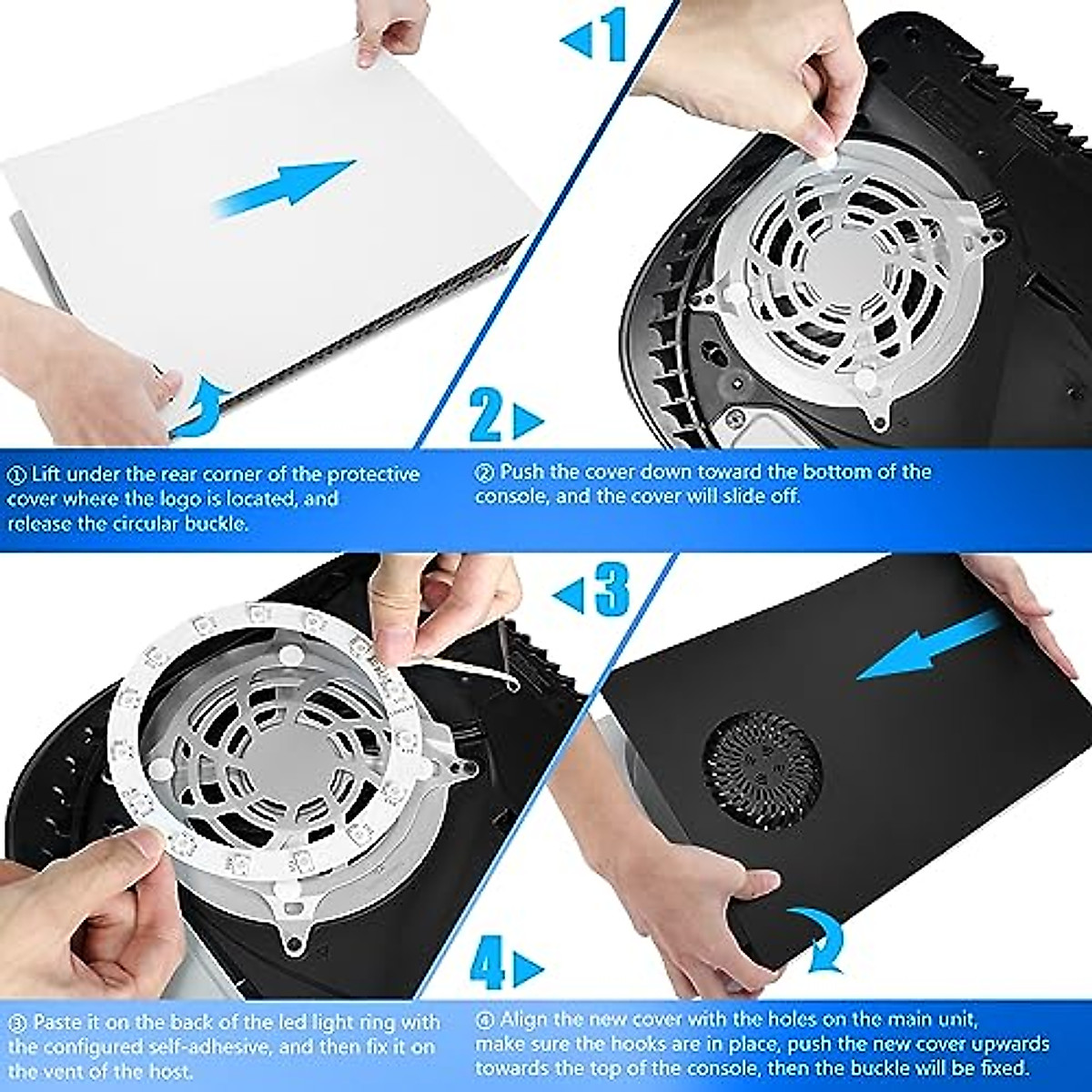 1

2

① Lift under the rear corner of the protective cover where the logo is located, and release the circular buckle.

② Push the cover down toward the bottom of the console, and the cover will slide off.

3

4

③ Paste it on the back of the led light ring with the configured self-adhesive, and then fix it on the vent of the host.

④ Align the new cover with the holes on the main unit, make sure the hooks are in place, push the new cover upwards towards the top of the console, then the buckle will be fixed.