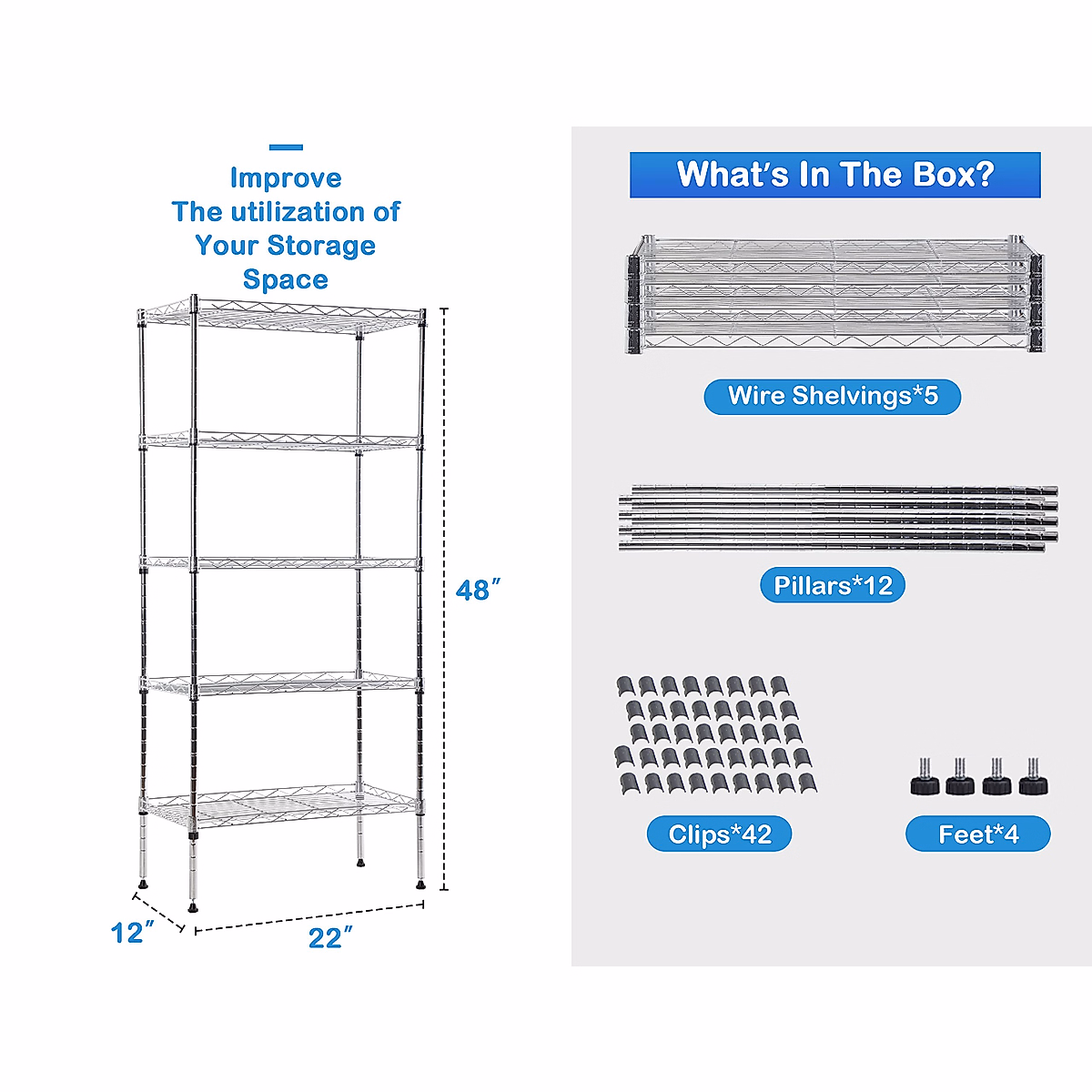 Improve
The utilization of
Your Storage
Space

48″

12″

22″

What's In The Box?

Wire Shelvings*5

Pillars*12

Clips*42

Feet*4