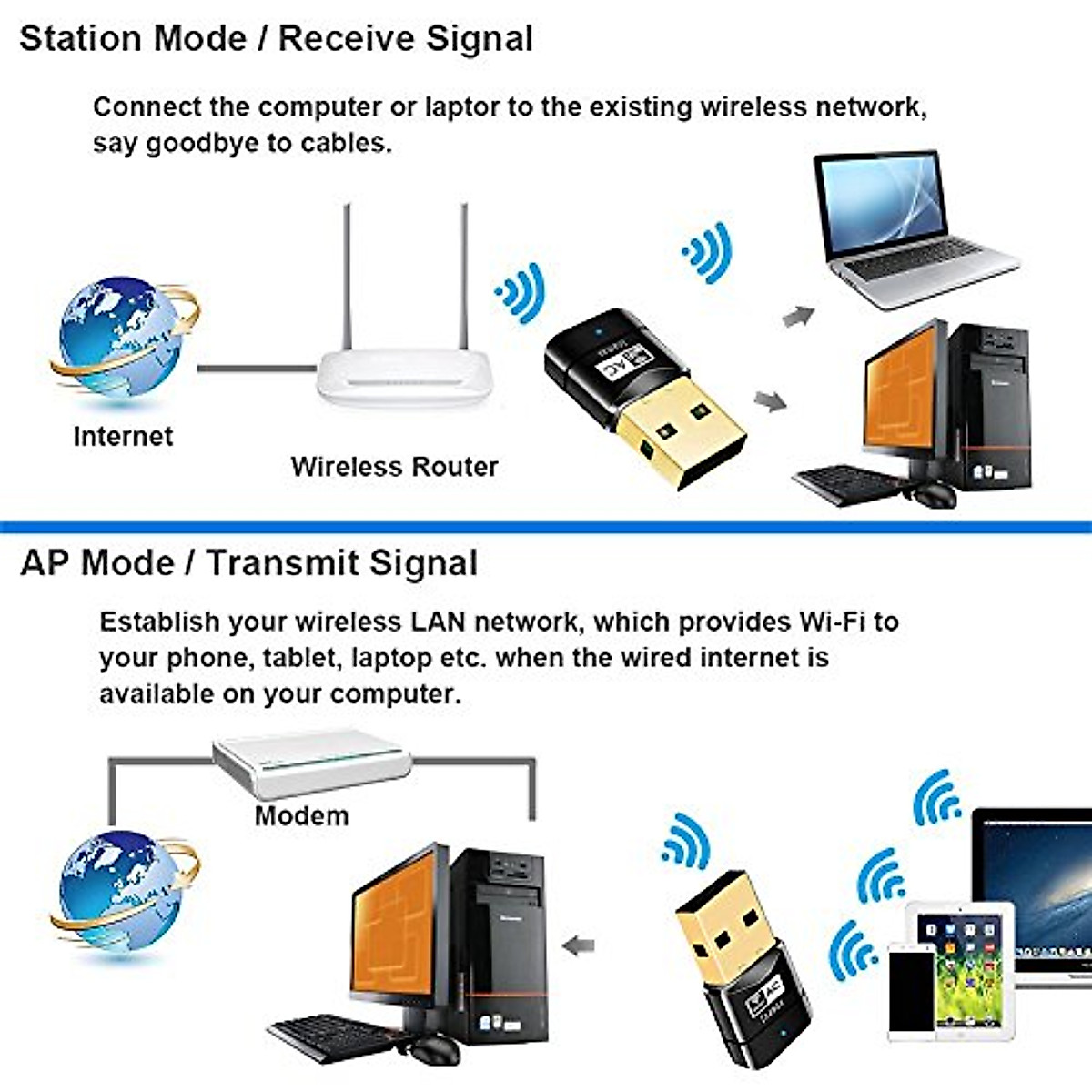 Station Mode / Receive Signal

Connect the computer or laptor to the existing wireless network, say goodbye to cables.

Internet

Wireless Router

AC

AP Mode / Transmit Signal

Establish your wireless LAN network, which provides Wi-Fi to your phone, tablet, laptop etc. when the wired internet is available on your computer.

Modem

AC