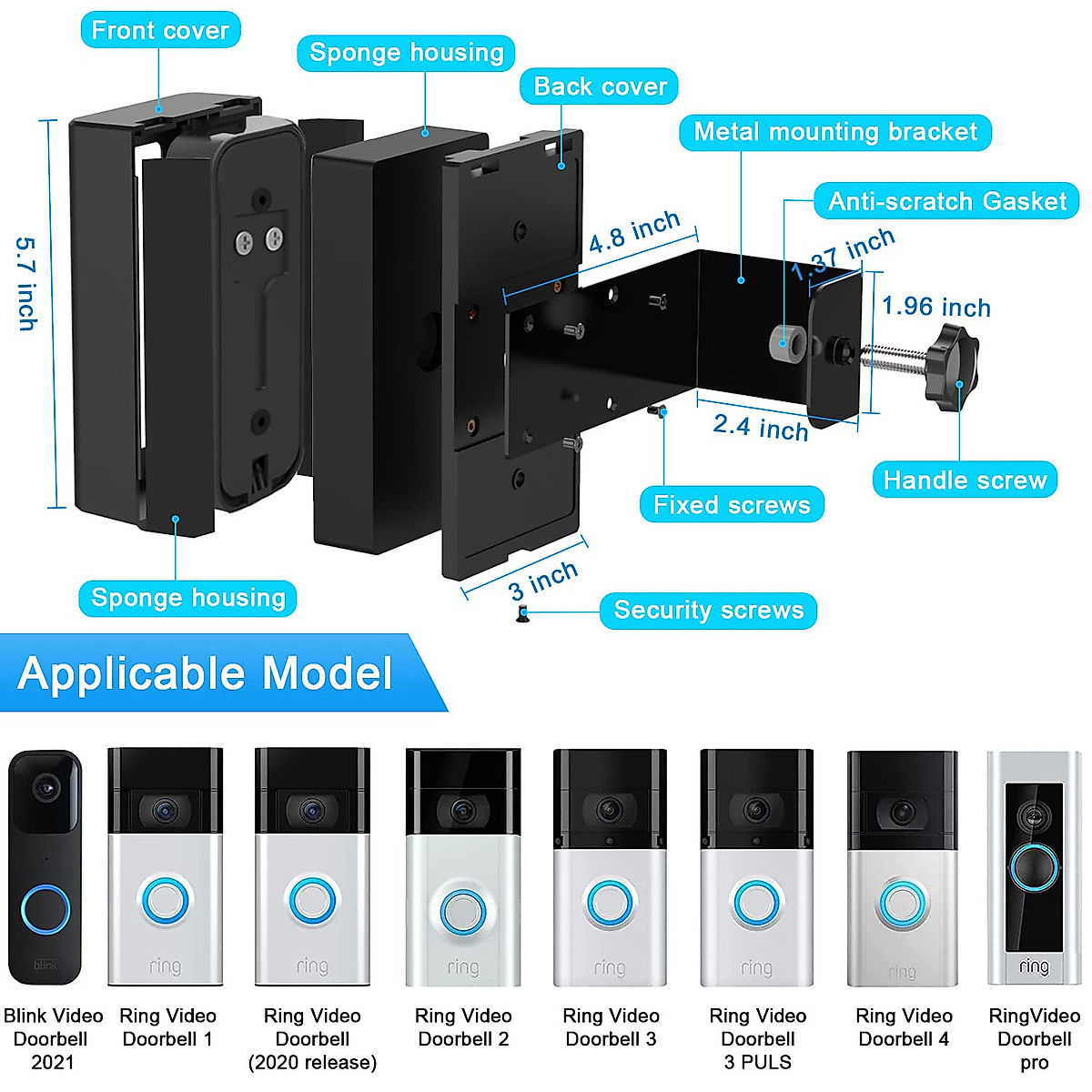 Front cover

Sponge housing

Back cover

Metal mounting bracket

Anti-scratch Gasket

5.7 inch

4.8 inch

1.37 inch

1.96 inch

2.4 inch

Handle screw

Fixed screws

3 inch

Sponge housing

Security screws

Applicable Model

blink

ring

ring

ring

ring

ring

ring

ring

Blink Video Doorbell 2021

Ring Video Doorbell 1

Ring Video Doorbell (2020 release)

Ring Video Doorbell 2

Ring Video Doorbell 3

Ring Video Doorbell 3 PULS

Ring Video Doorbell 4

RingVideo Doorbell pro