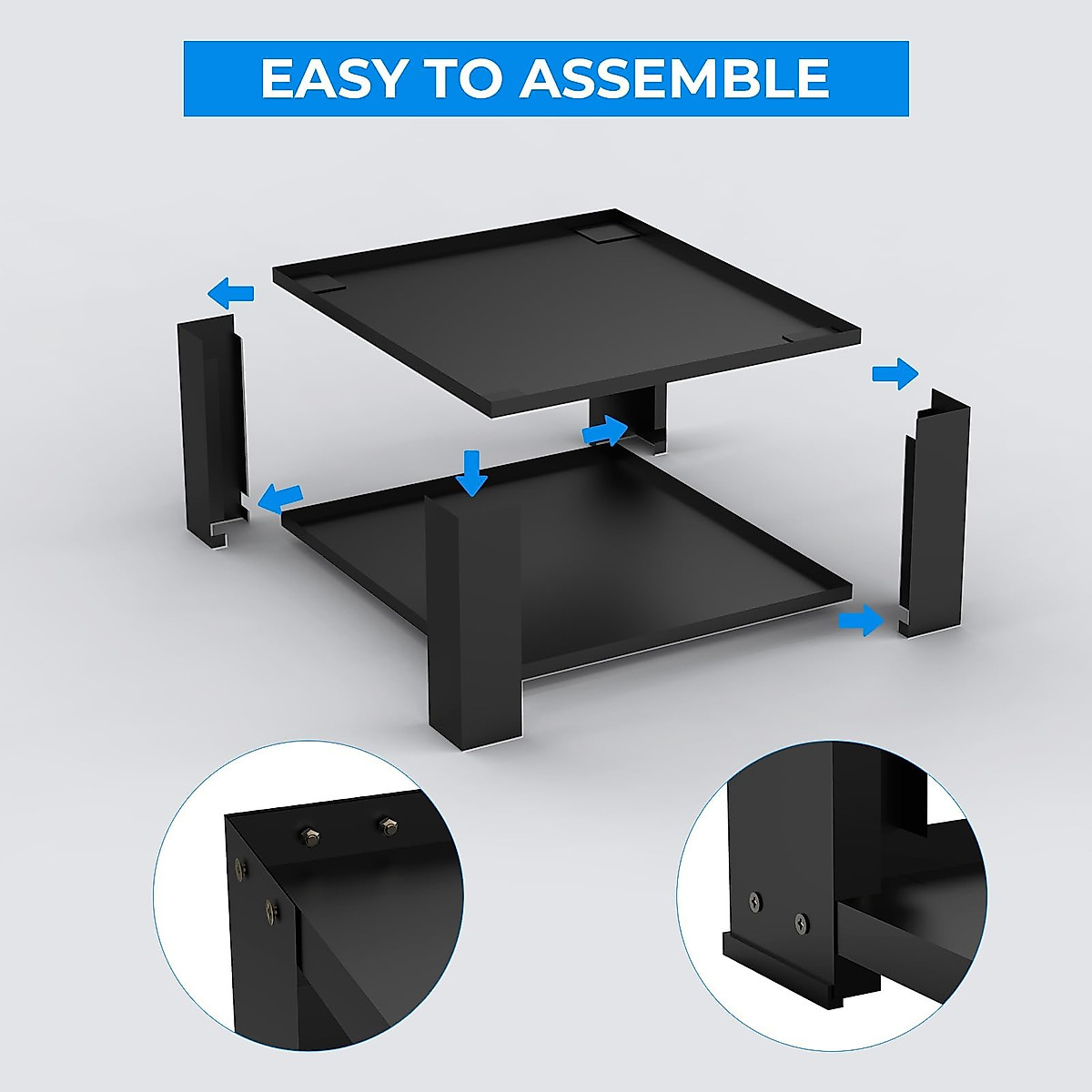 EASY TO ASSEMBLE