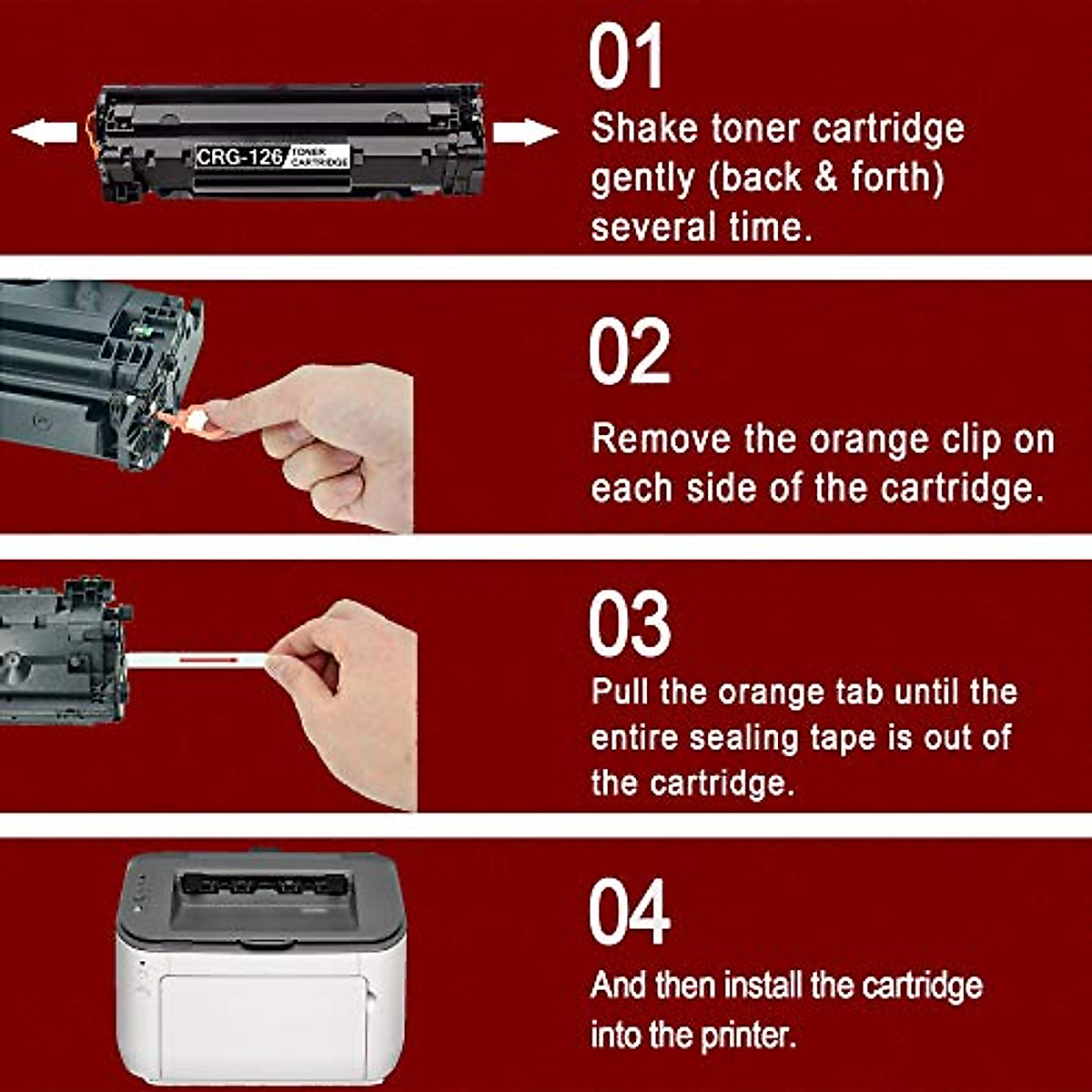 CRG-126 TONER CARTRIDGE

01

Shake toner cartridge gently (back & forth) several time.

02

Remove the orange clip on each side of the cartridge.

03

Pull the orange tab until the entire sealing tape is out of the cartridge.

04

And then install the cartridge into the printer.