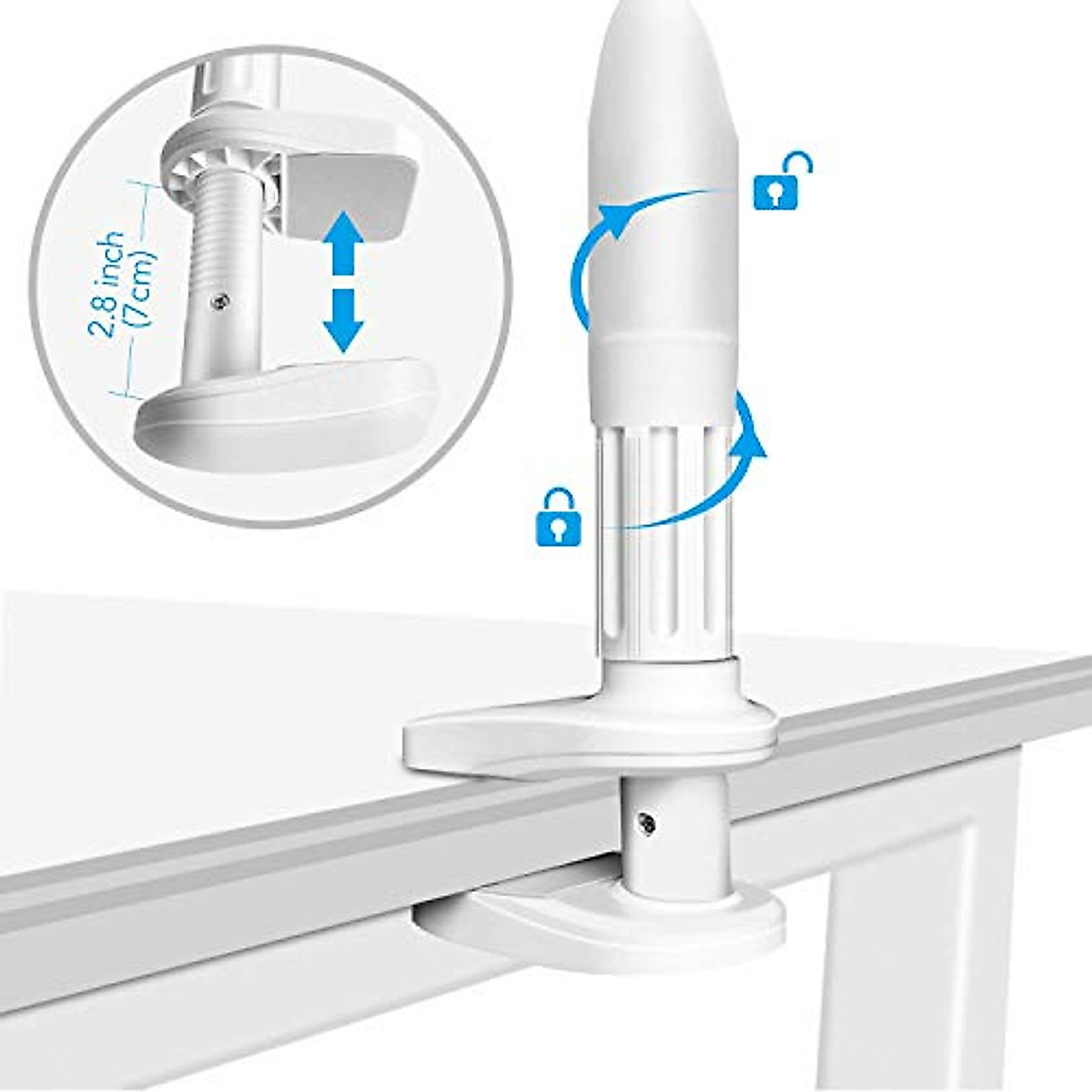 2.8 inch
(7cm)