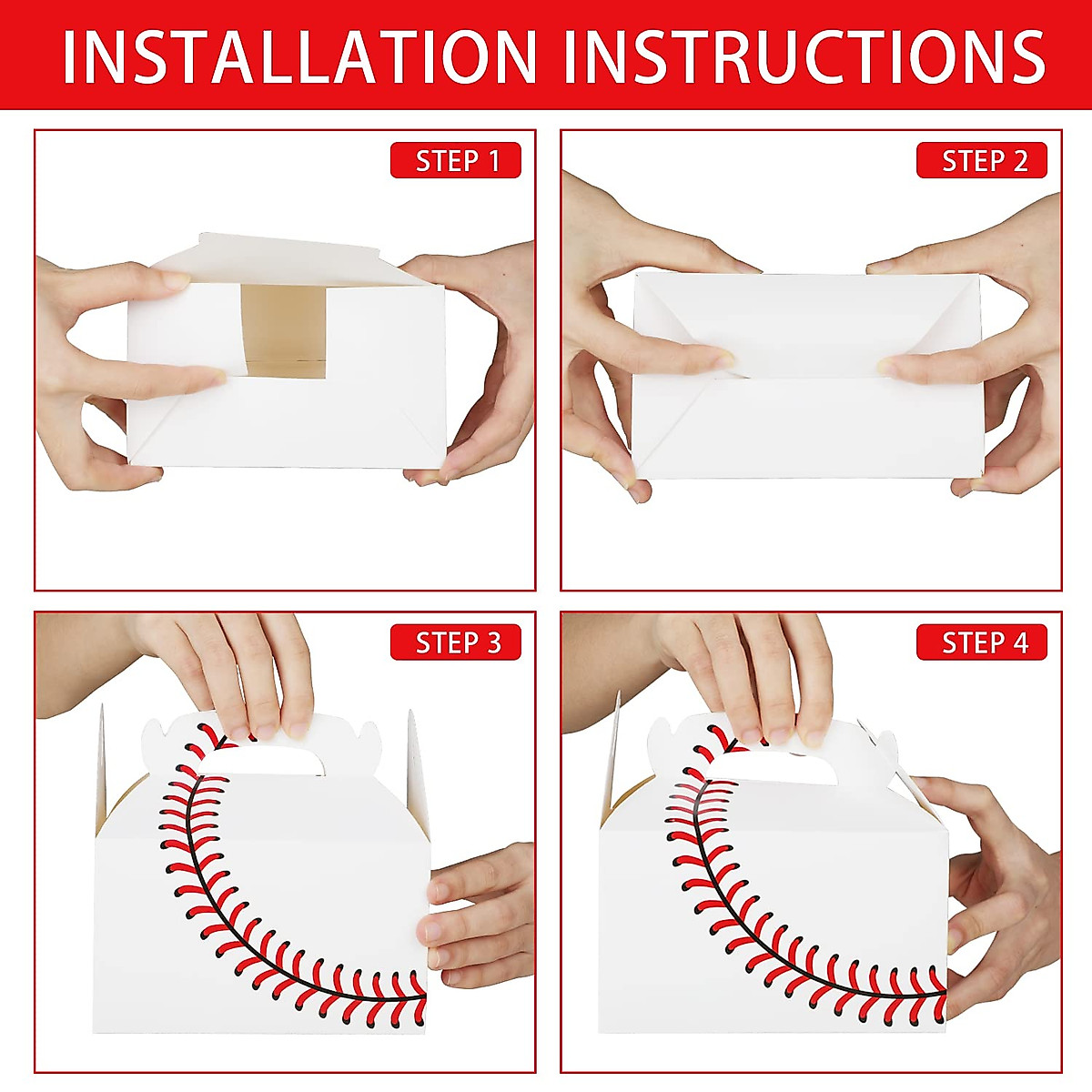 INSTALLATION INSTRUCTIONS

STEP 1

STEP 2

STEP 3

STEP 4