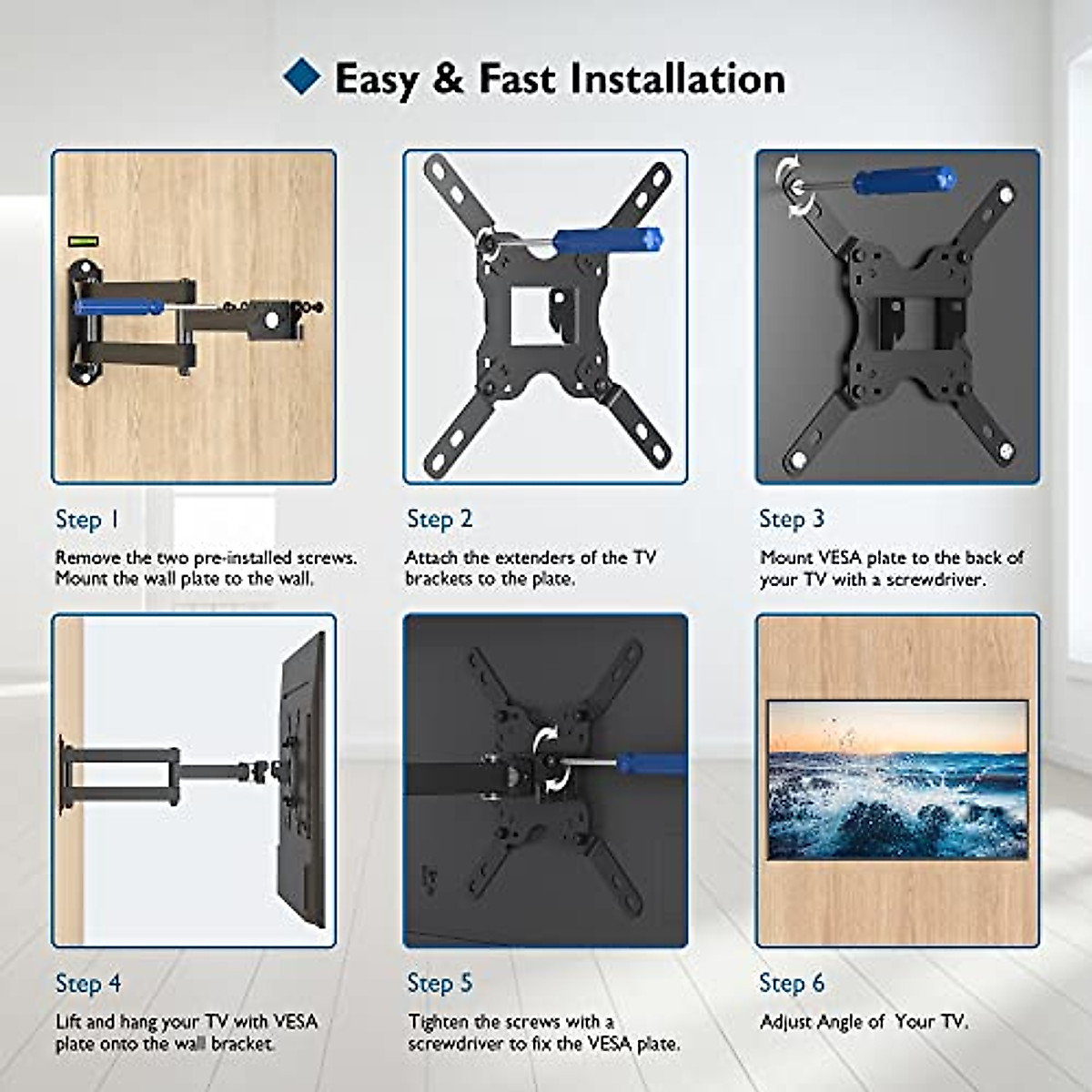 Easy & Fast Installation

Step 1

Remove the two pre-installed screws. Mount the wall plate to the wall.

Step 2

Attach the extenders of the TV brackets to the plate.

Step 3

Mount VESA plate to the back of your TV with a screwdriver.

Step 4

Lift and hang your TV with VESA plate onto the wall bracket.

Step 5

Tighten the screws with a screwdriver to fix the VESA plate.

Step 6

Adjust Angle of Your TV.