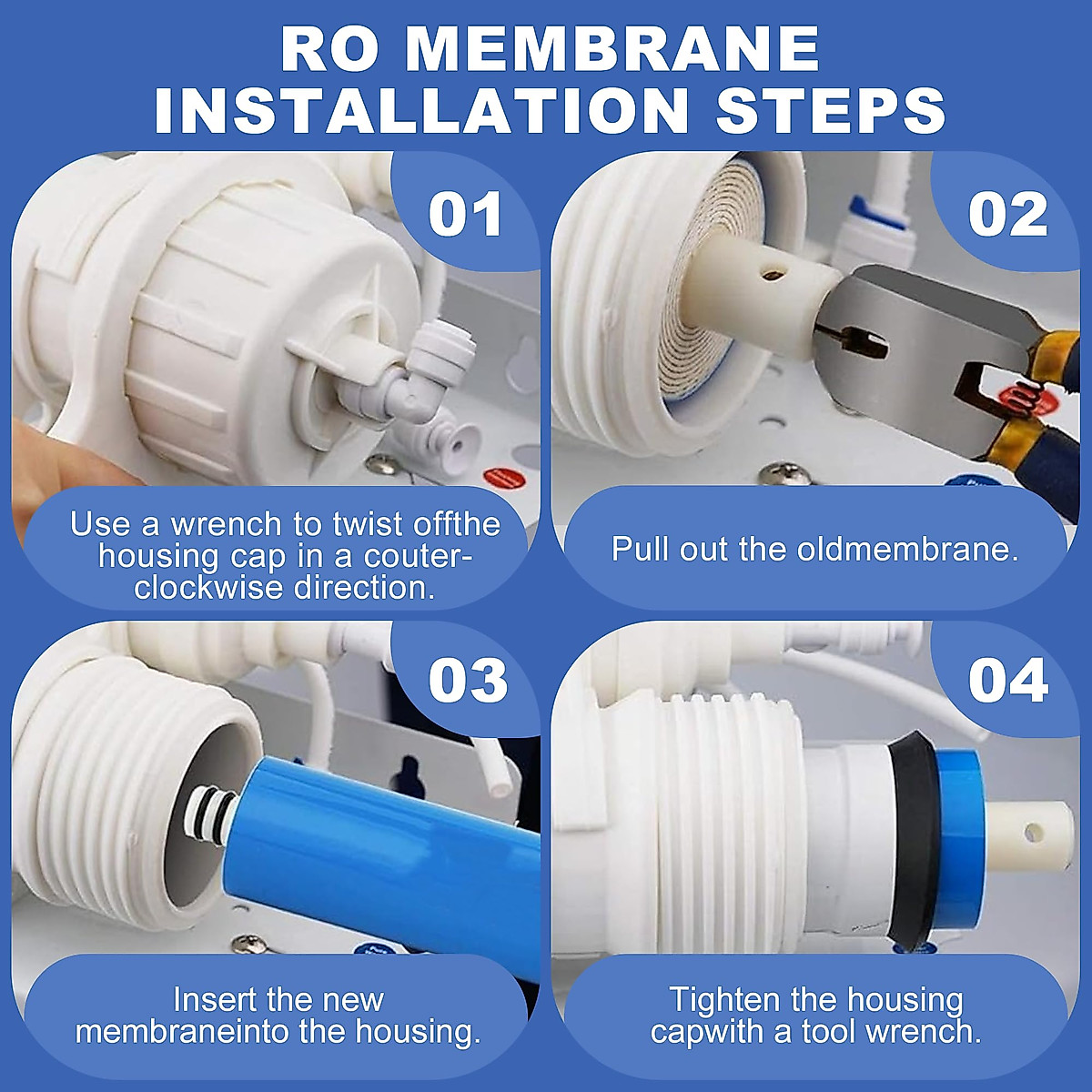 RO MEMBRANE INSTALLATION STEPS

01

Use a wrench to twist offthe housing cap in a couter-clockwise direction.

02

Pull out the oldmembrane.

03

Insert the new membraneinto the housing.

04

Tighten the housing capwith a tool wrench.