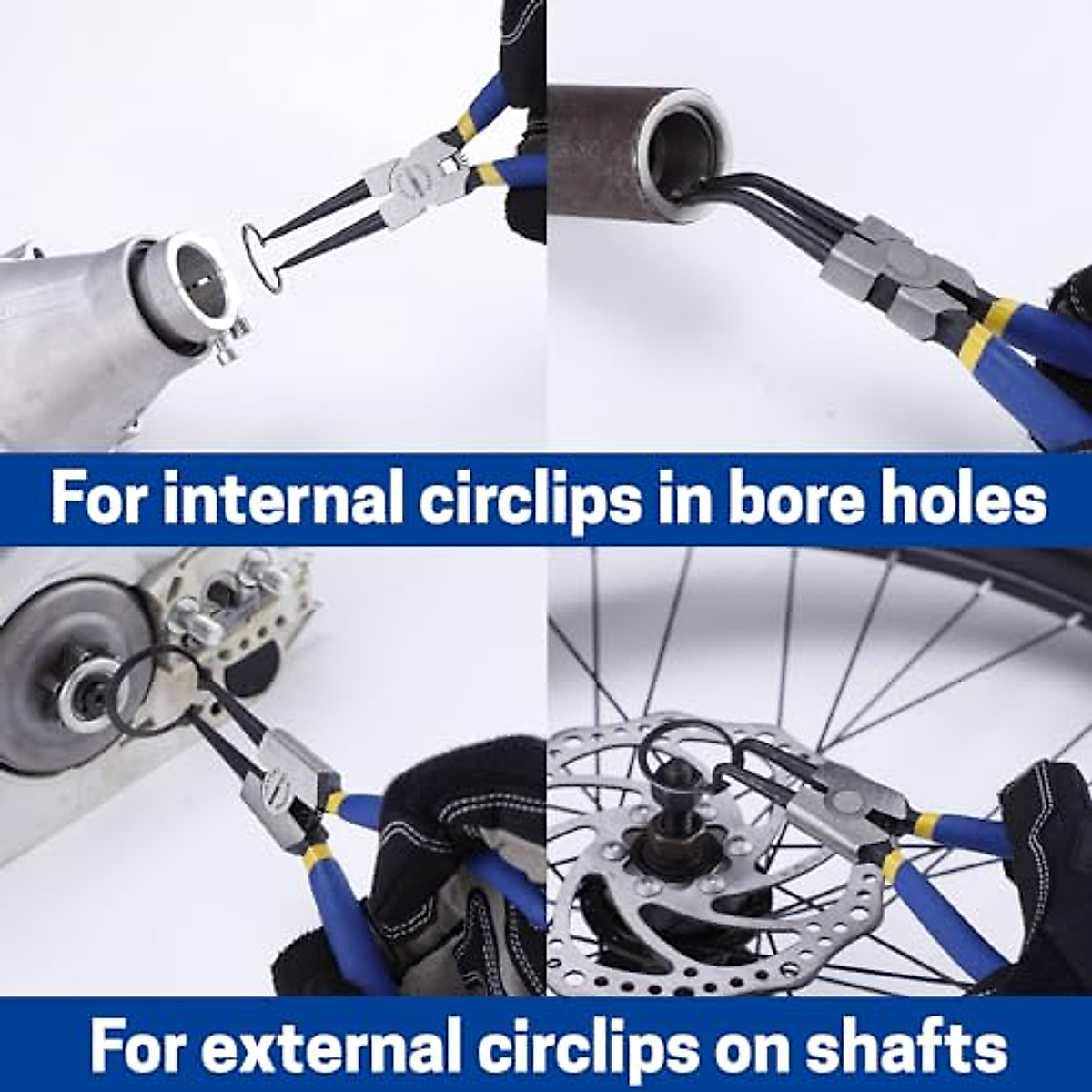 For internal circlips in bore holes

For external circlips on shafts