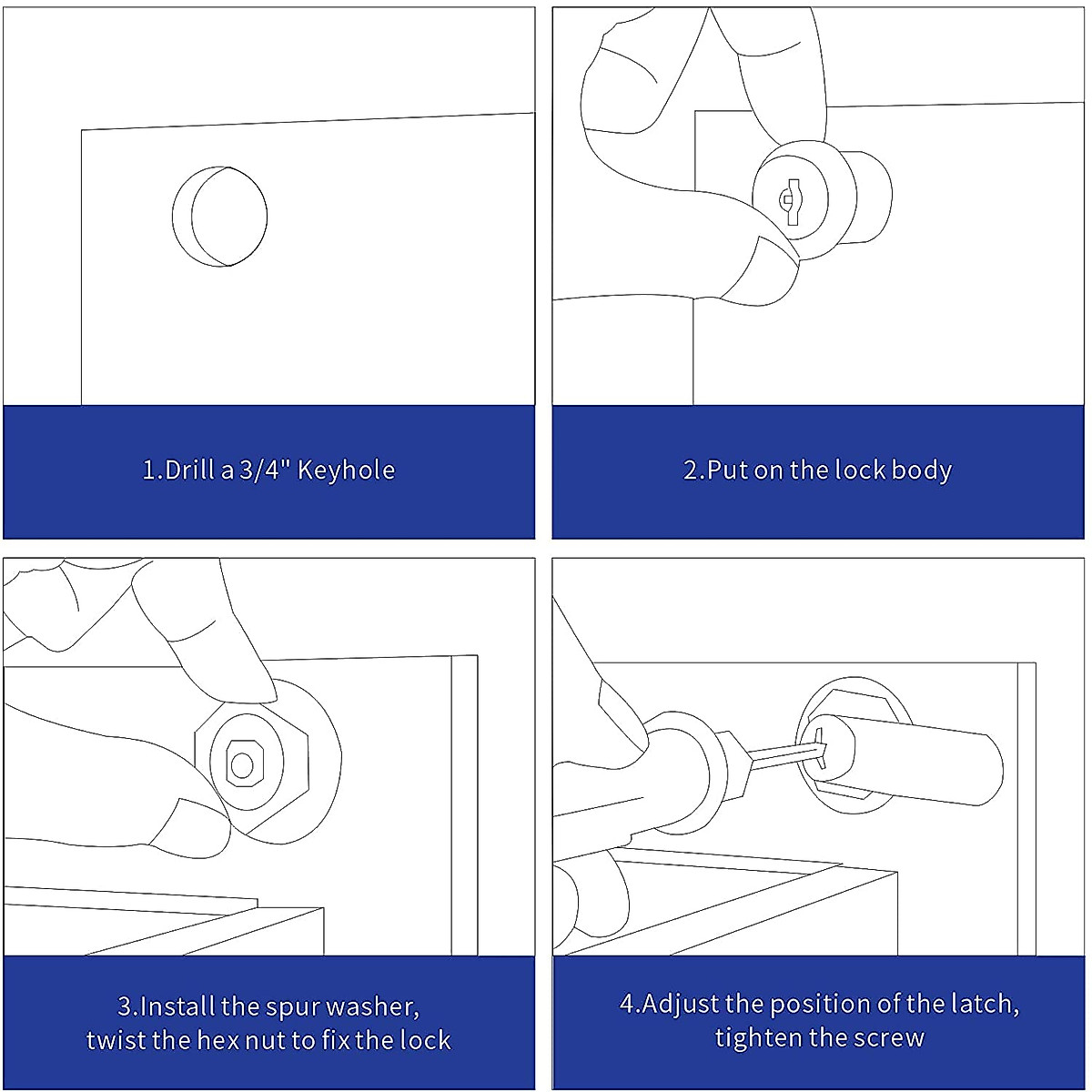 1.Drill a 3/4" Keyhole

2.Put on the lock body

3.Install the spur washer, twist the hex nut to fix the lock

4.Adjust the position of the latch, tighten the screw