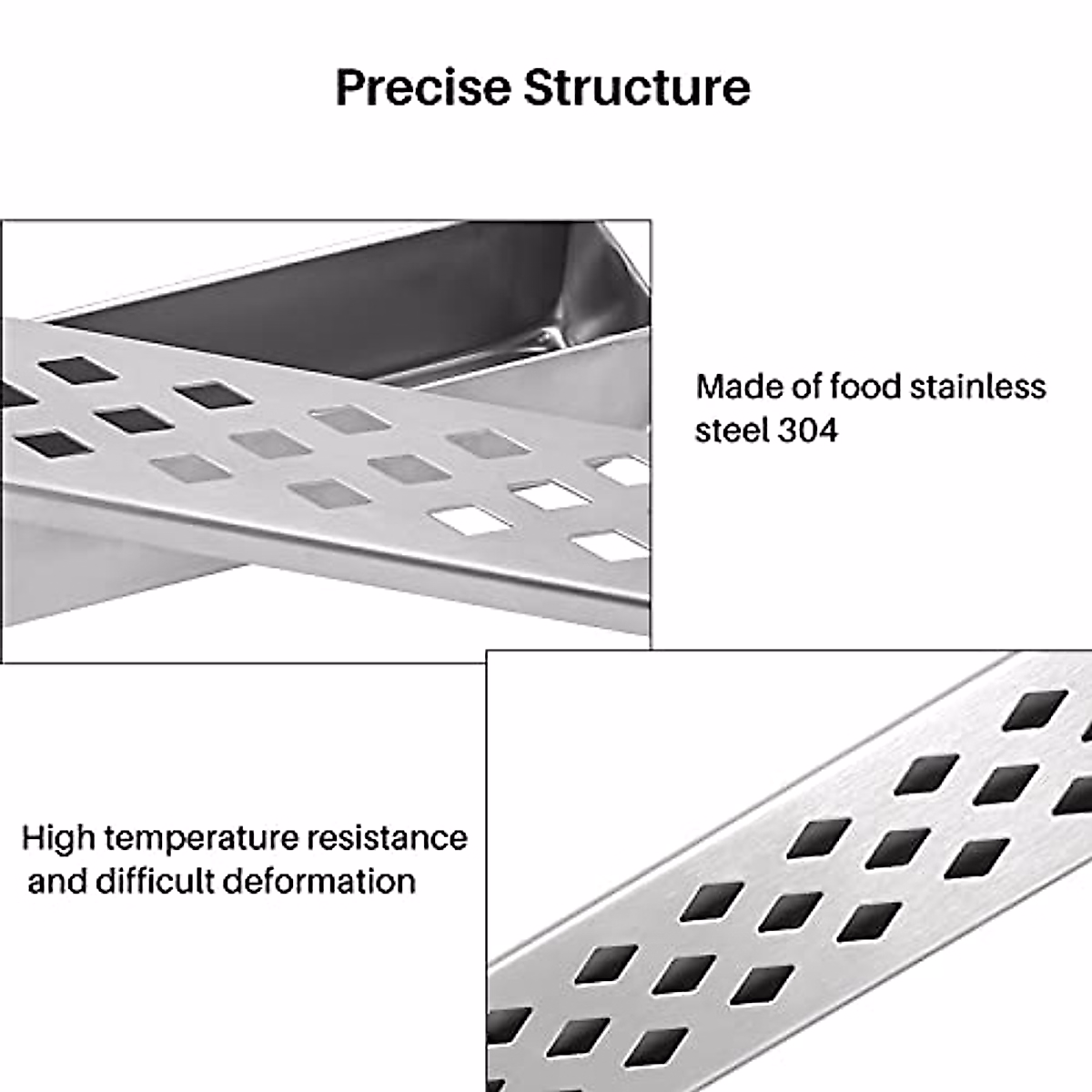 Precise Structure

Made of food stainless steel 304

High temperature resistance and difficult deformation