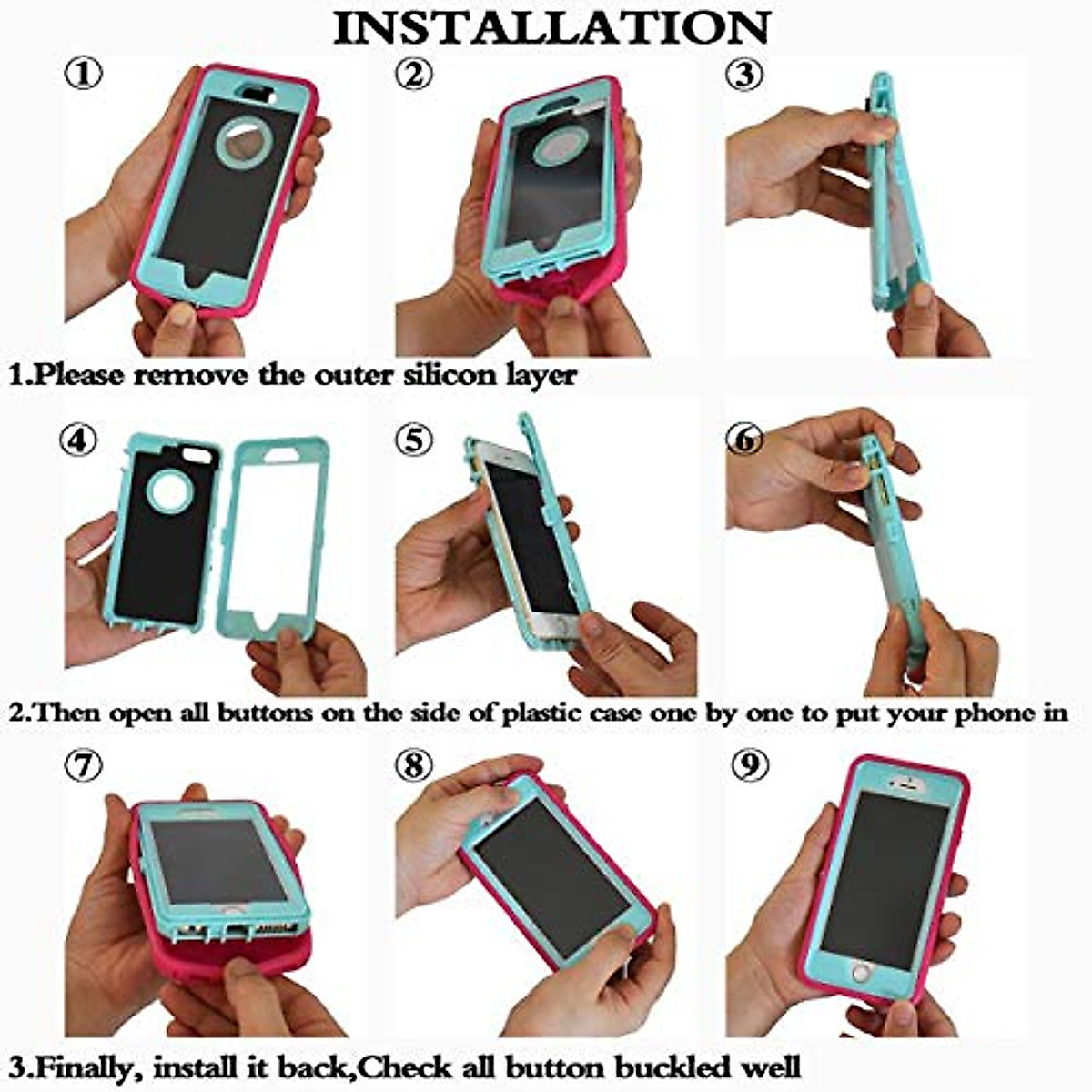 INSTALLATION

①

②

③

1.Please remove the outer silicon layer

④

⑤

⑥

2.Then open all buttons on the side of plastic case one by one to put your phone in

⑦

⑧

⑨

3.Finally, install it back,Check all button buckled well