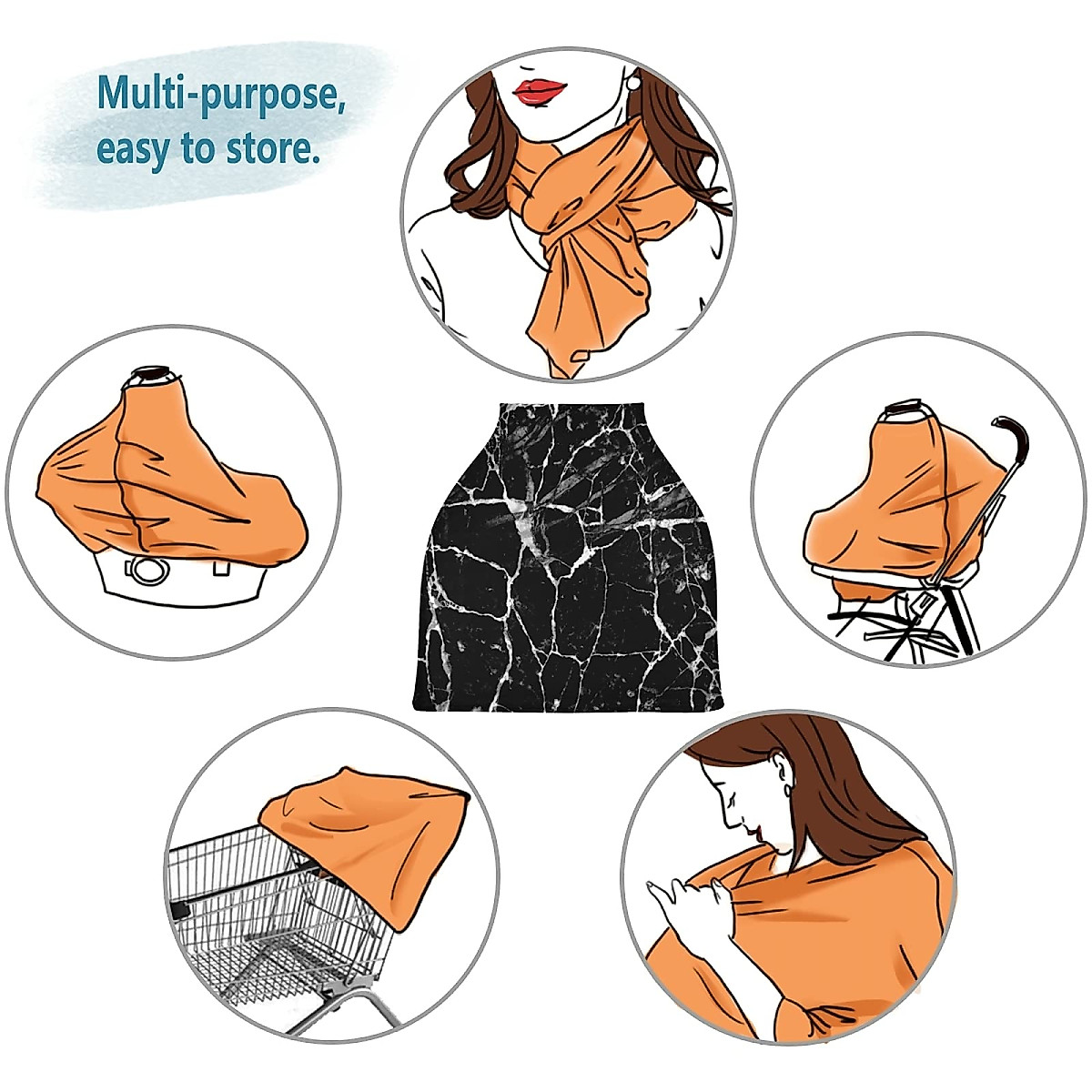 Multi-purpose, easy to store.