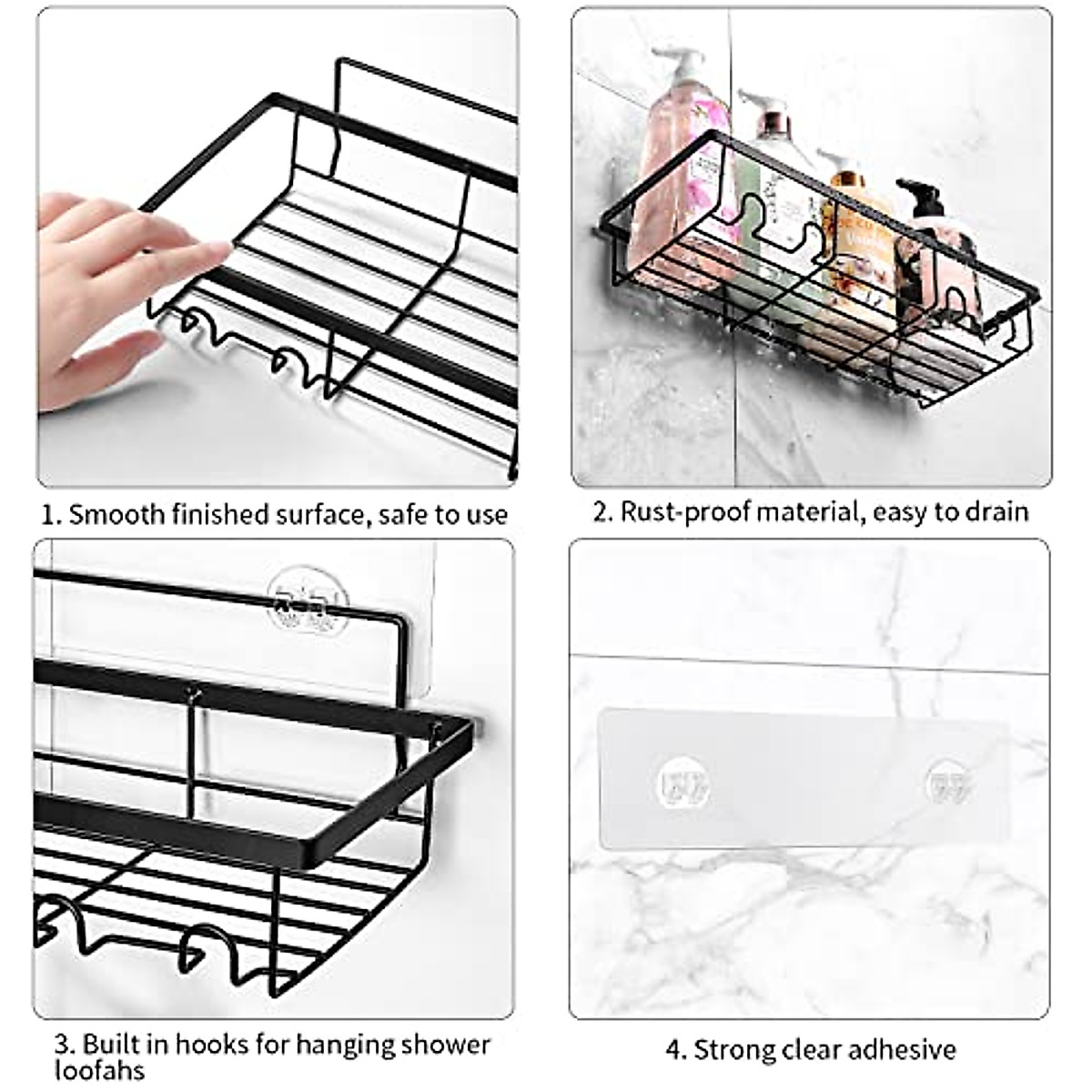 1. Smooth finished surface, safe to use

2. Rust-proof material, easy to drain

3. Built in hooks for hanging shower loofahs

4. Strong clear adhesive