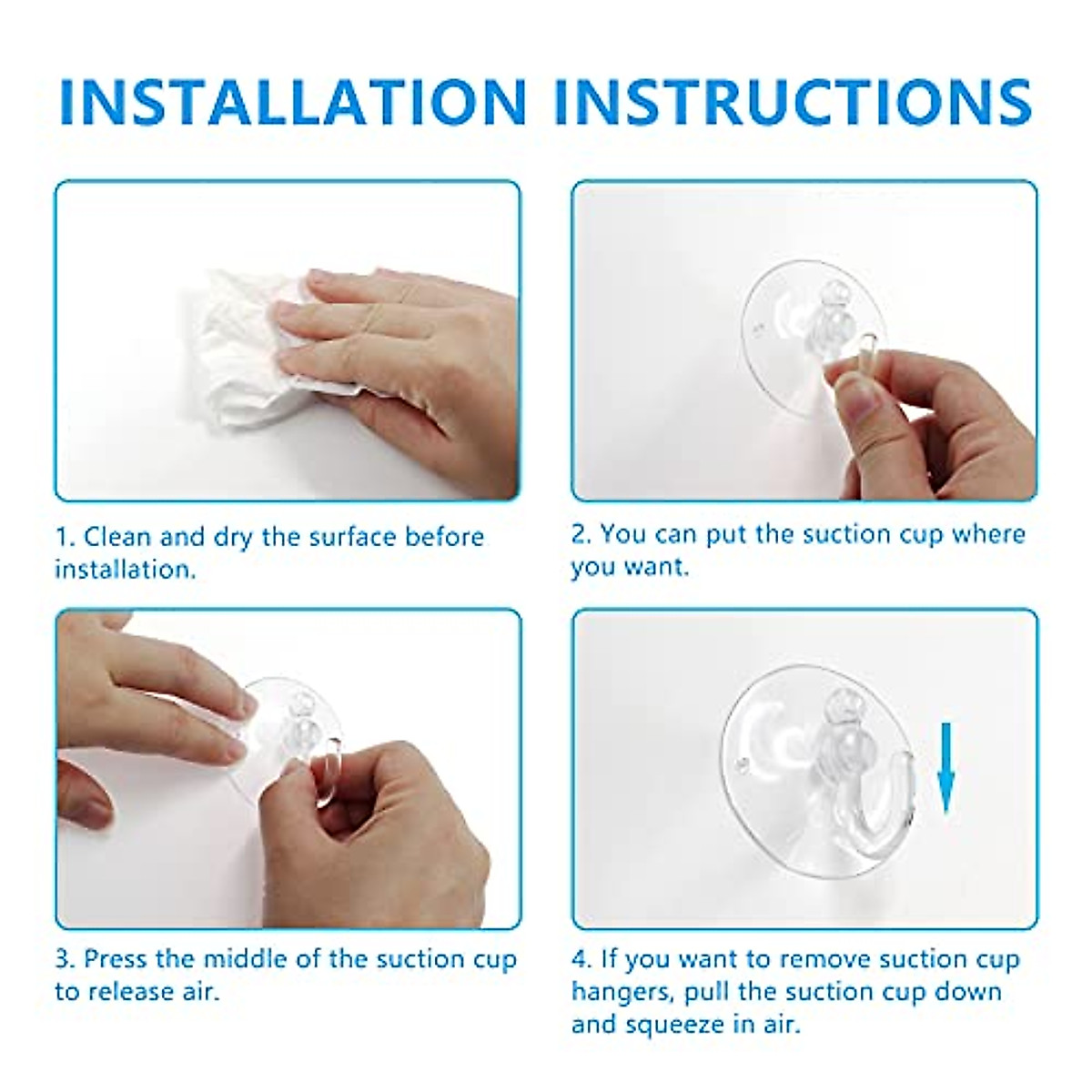 INSTALLATION INSTRUCTIONS

1. Clean and dry the surface before installation.

2. You can put the suction cup where you want.

3. Press the middle of the suction cup to release air.

4. If you want to remove suction cup hangers, pull the suction cup down and squeeze in air.