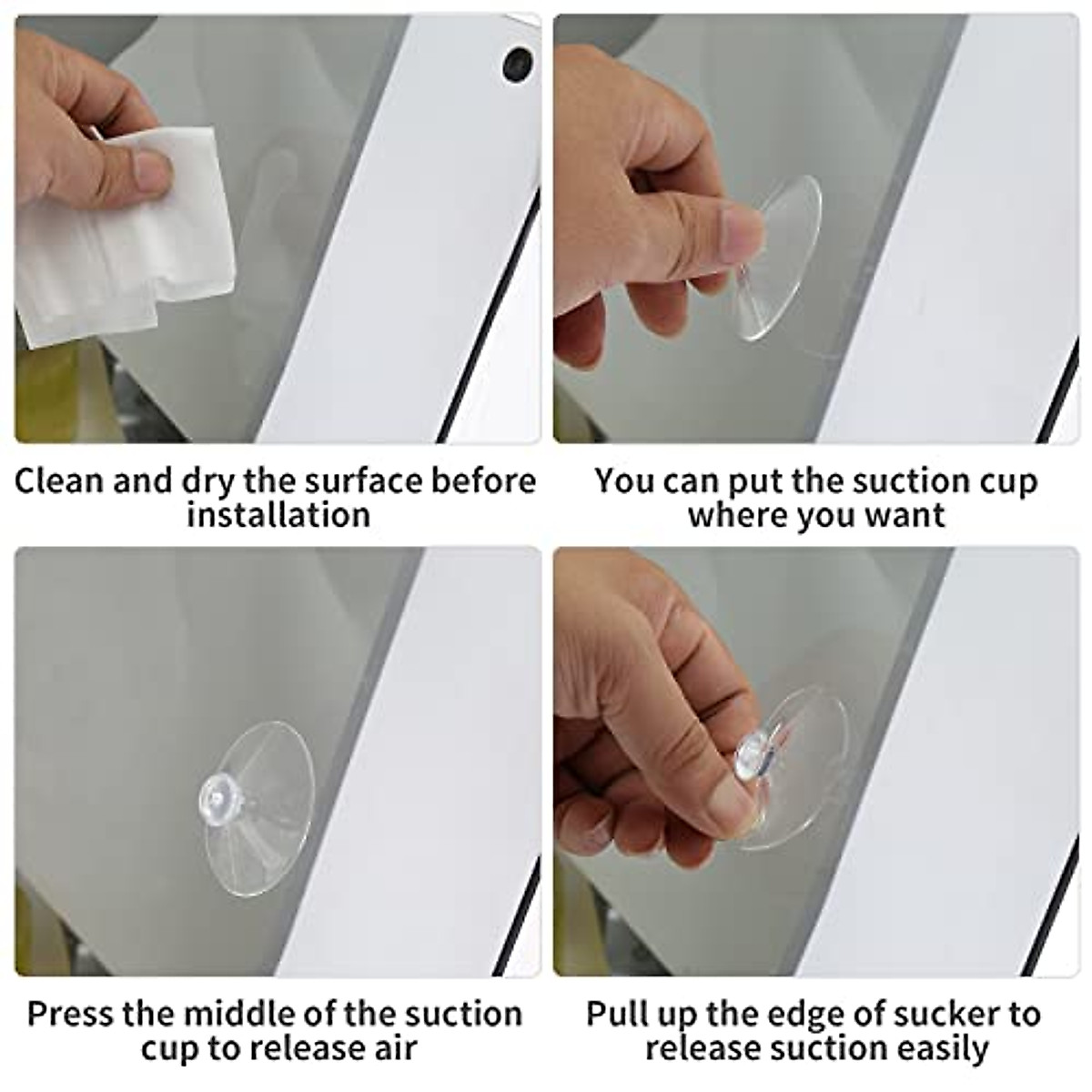 Clean and dry the surface before installation

You can put the suction cup where you want

Press the middle of the suction cup to release air

Pull up the edge of sucker to release suction easily