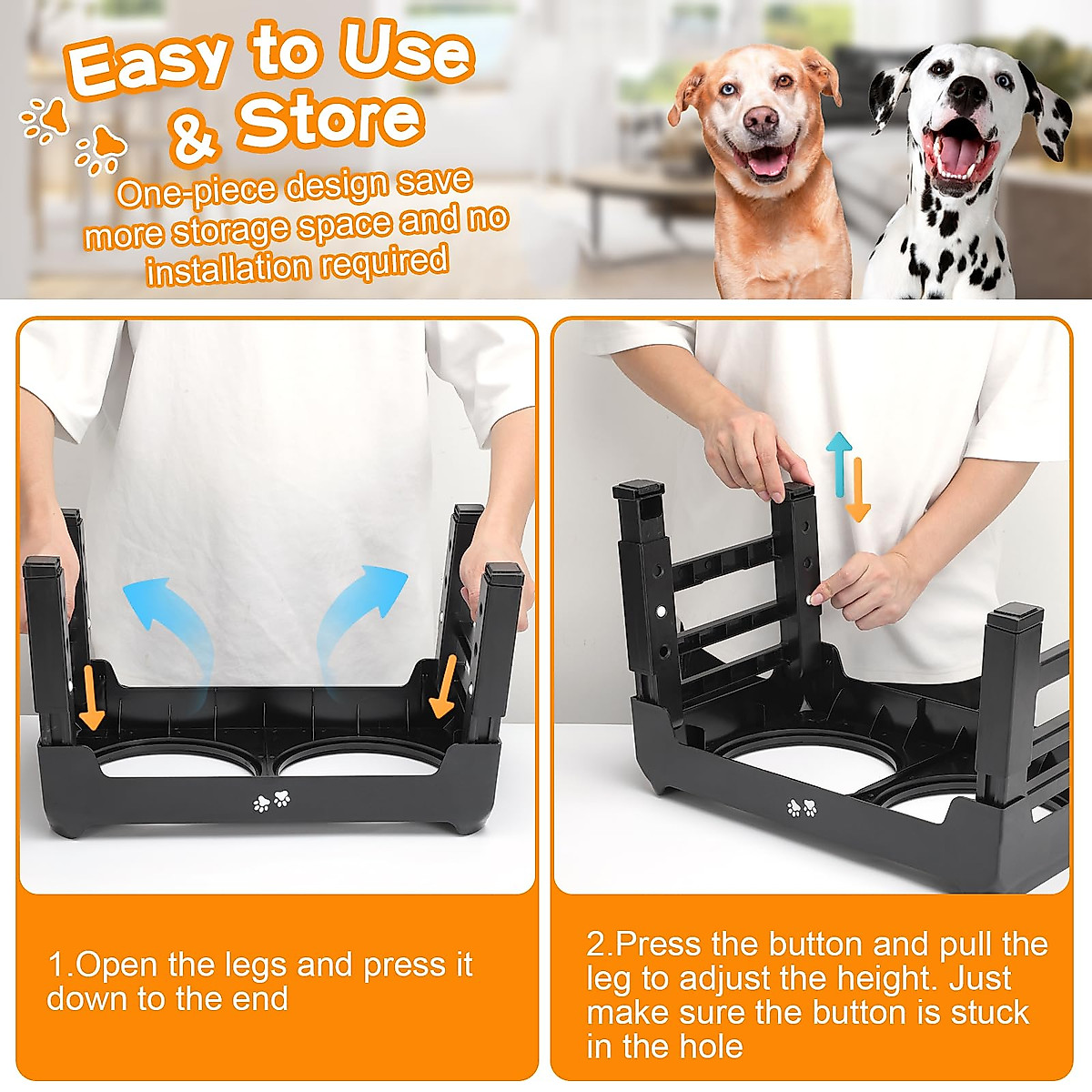 Easy to Use & Store

One-piece design save more storage space and no installation required

1.Open the legs and press it down to the end

2.Press the button and pull the leg to adjust the height. Just make sure the button is stuck in the hole