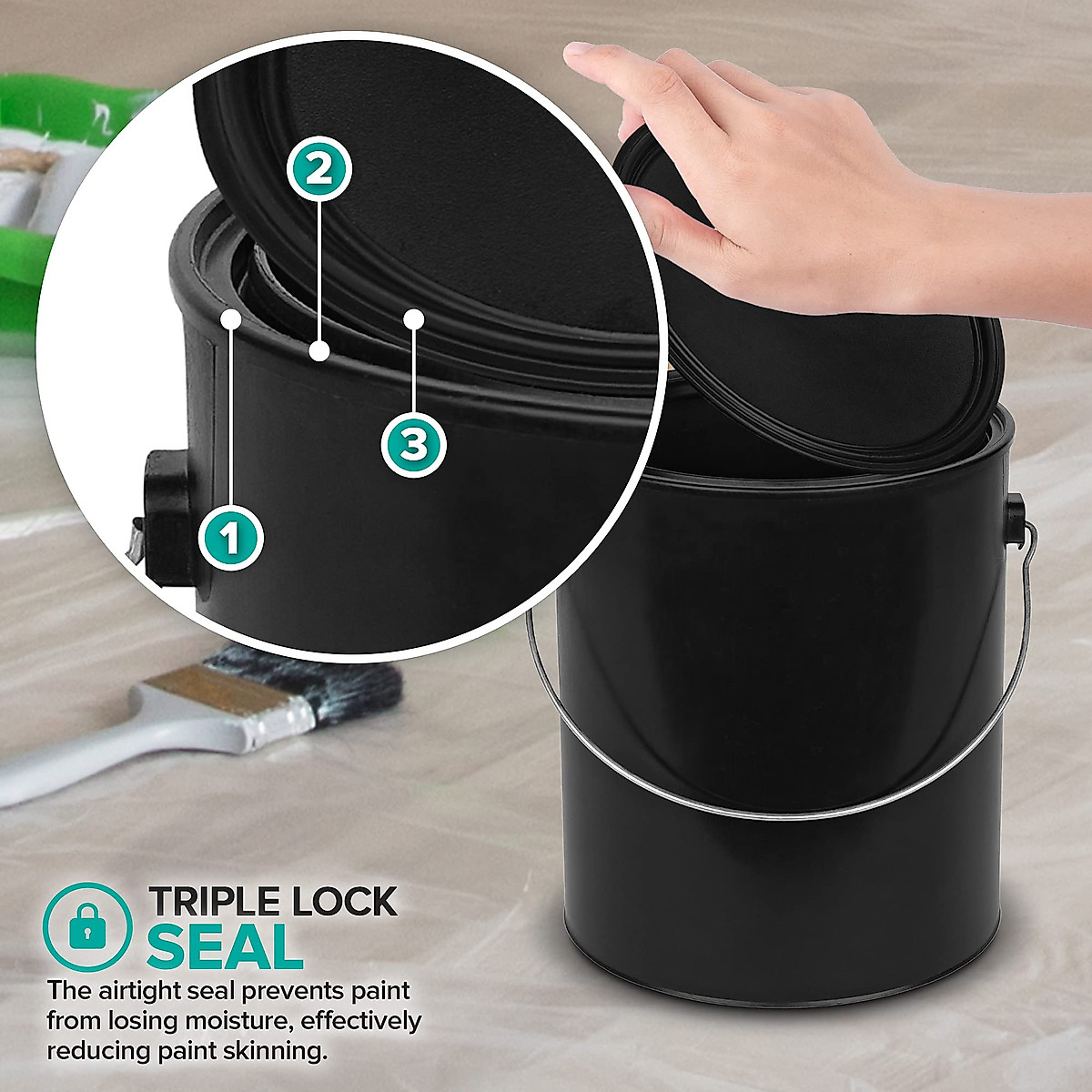 2

3

1

TRIPLE LOCK
SEAL

The airtight seal prevents paint from losing moisture, effectively reducing paint skinning.