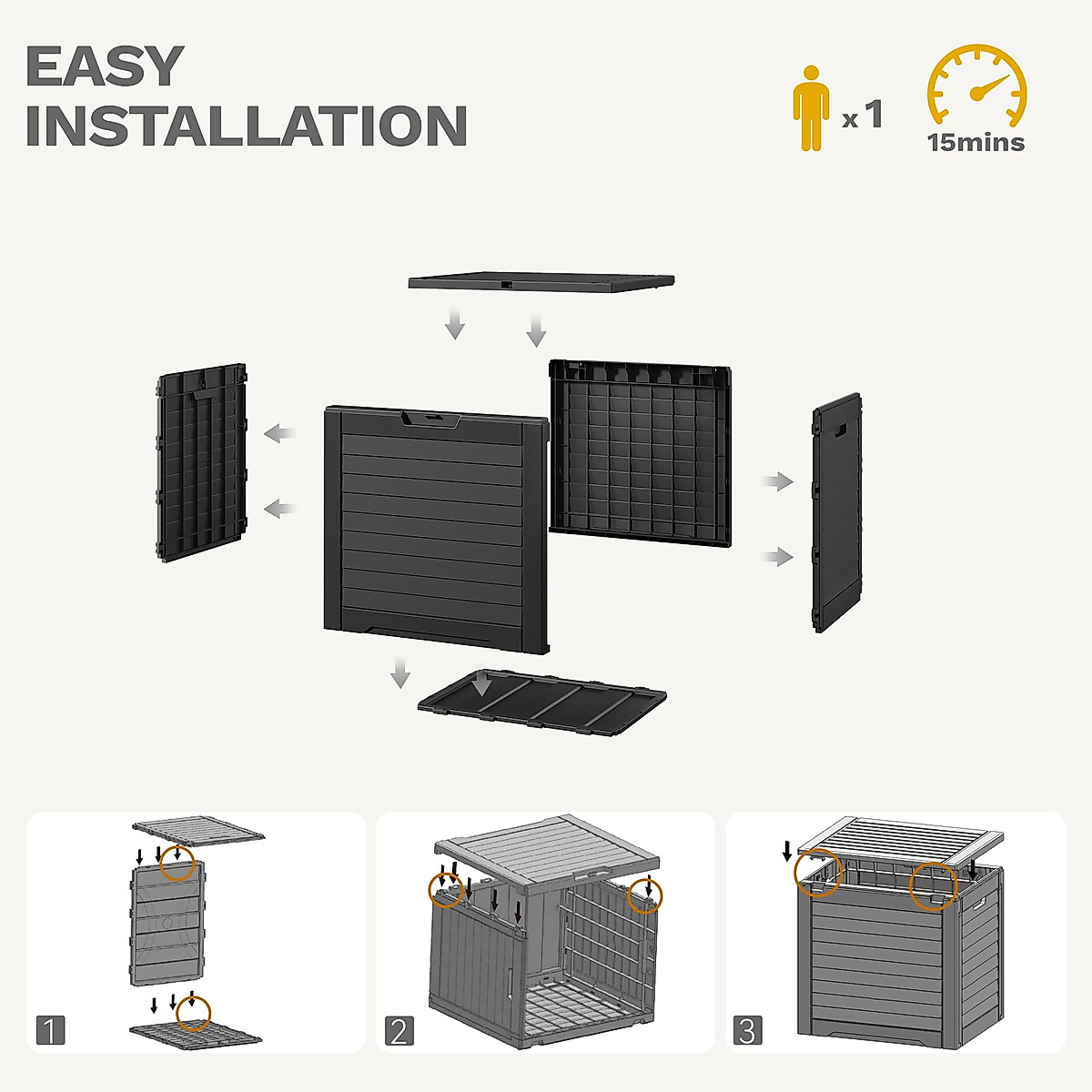 EASY
INSTALLATION

x 1

15mins

1

2

3