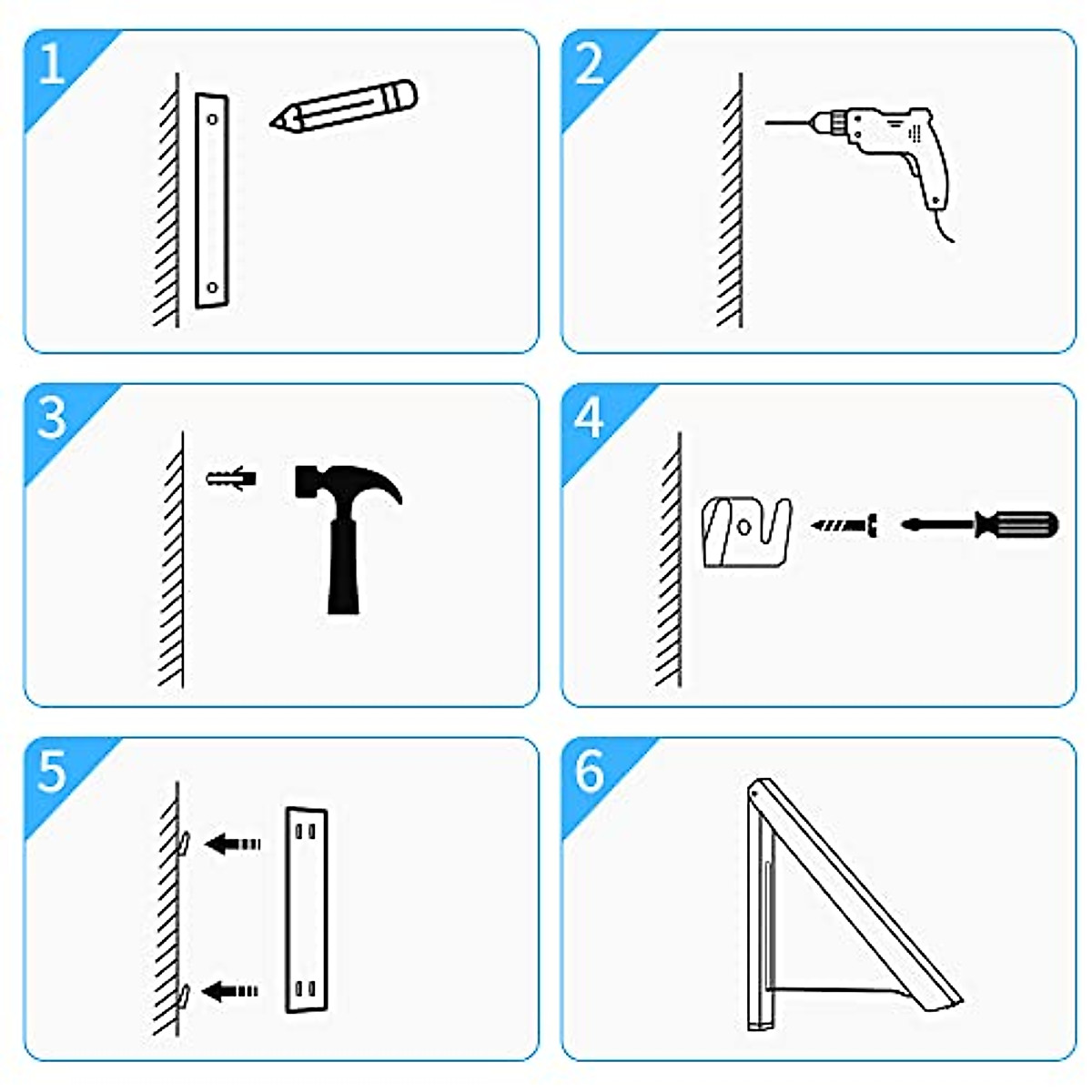 1

2

3

4

5

6