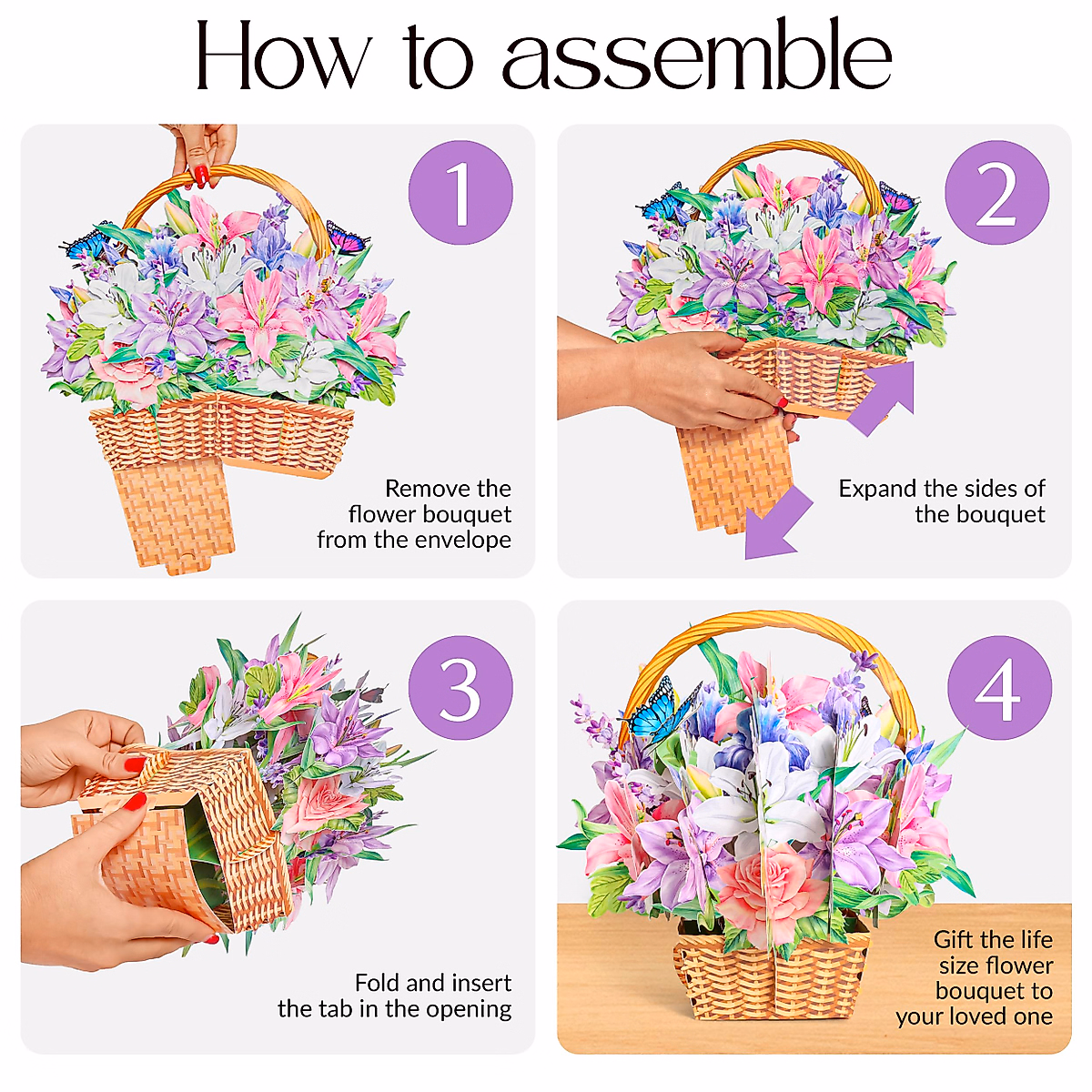 How to assemble

1

Remove the flower bouquet from the envelope

2

Expand the sides of the bouquet

3

Fold and insert the tab in the opening

4

Gift the life size flower bouquet to your loved one