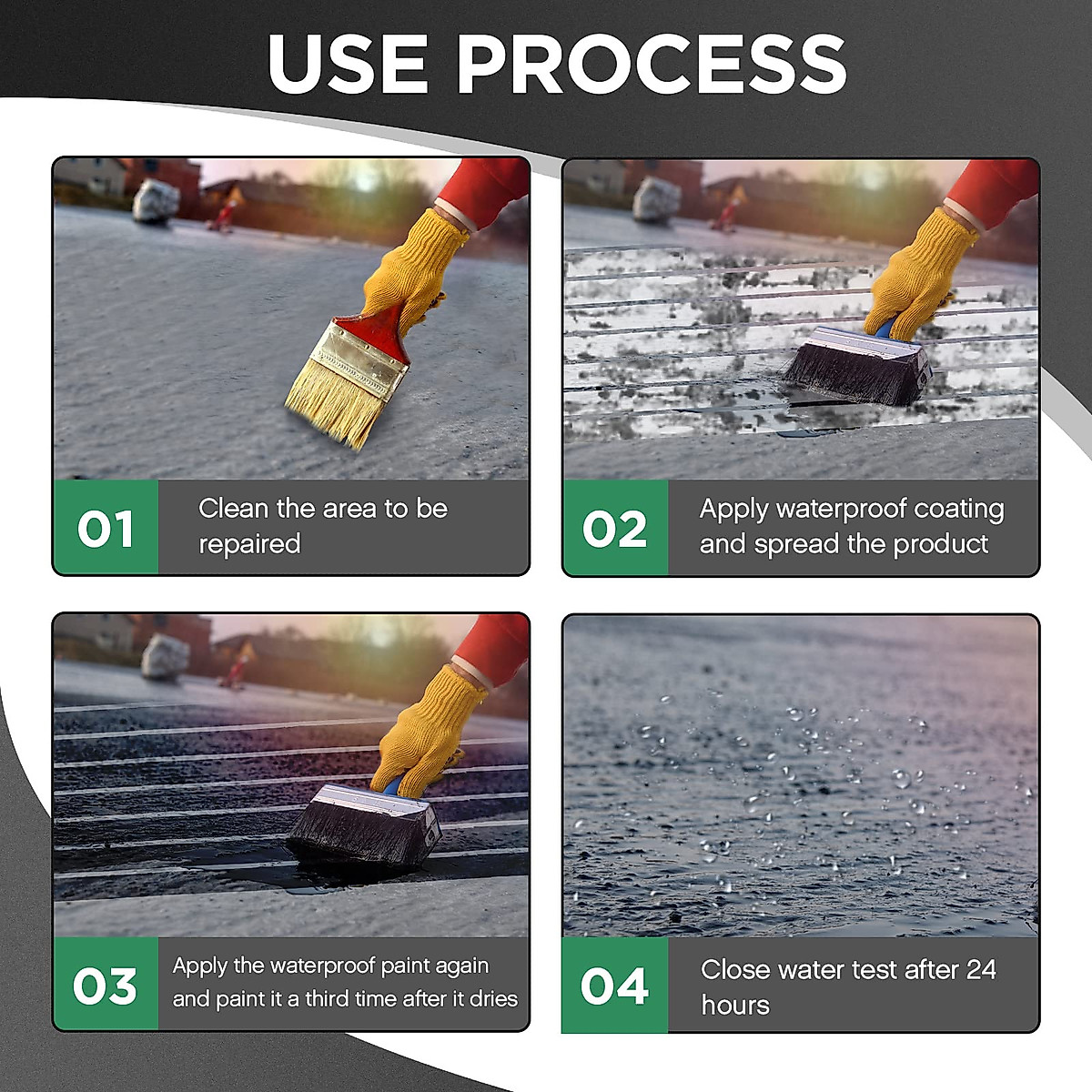 USE PROCESS

01 Clean the area to be repaired

02 Apply waterproof coating and spread the product

03 Apply the waterproof paint again and paint it a third time after it dries

04 Close water test after 24 hours