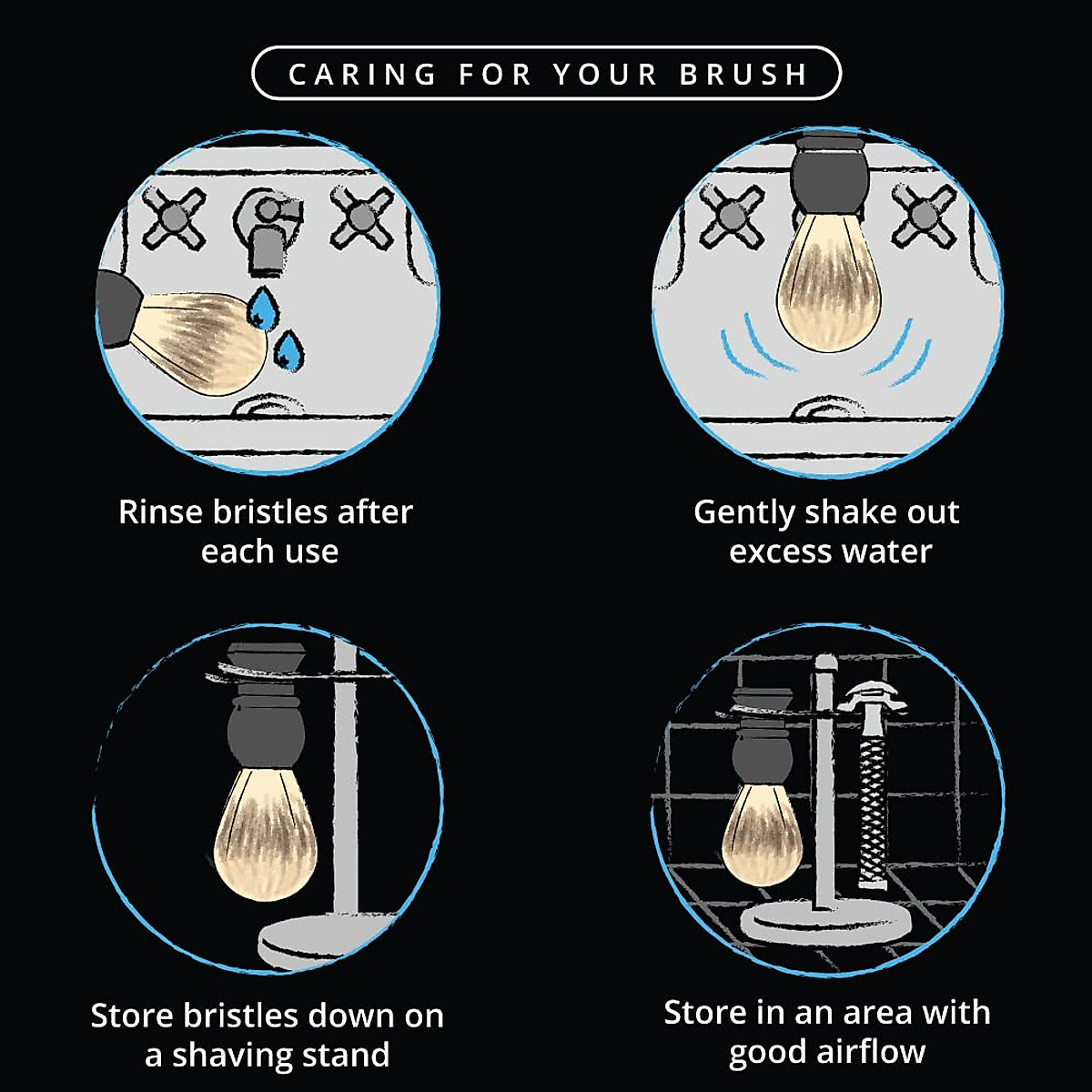 CARING FOR YOUR BRUSH

Rinse bristles after each use

Gently shake out excess water

Store bristles down on a shaving stand

Store in an area with good airflow