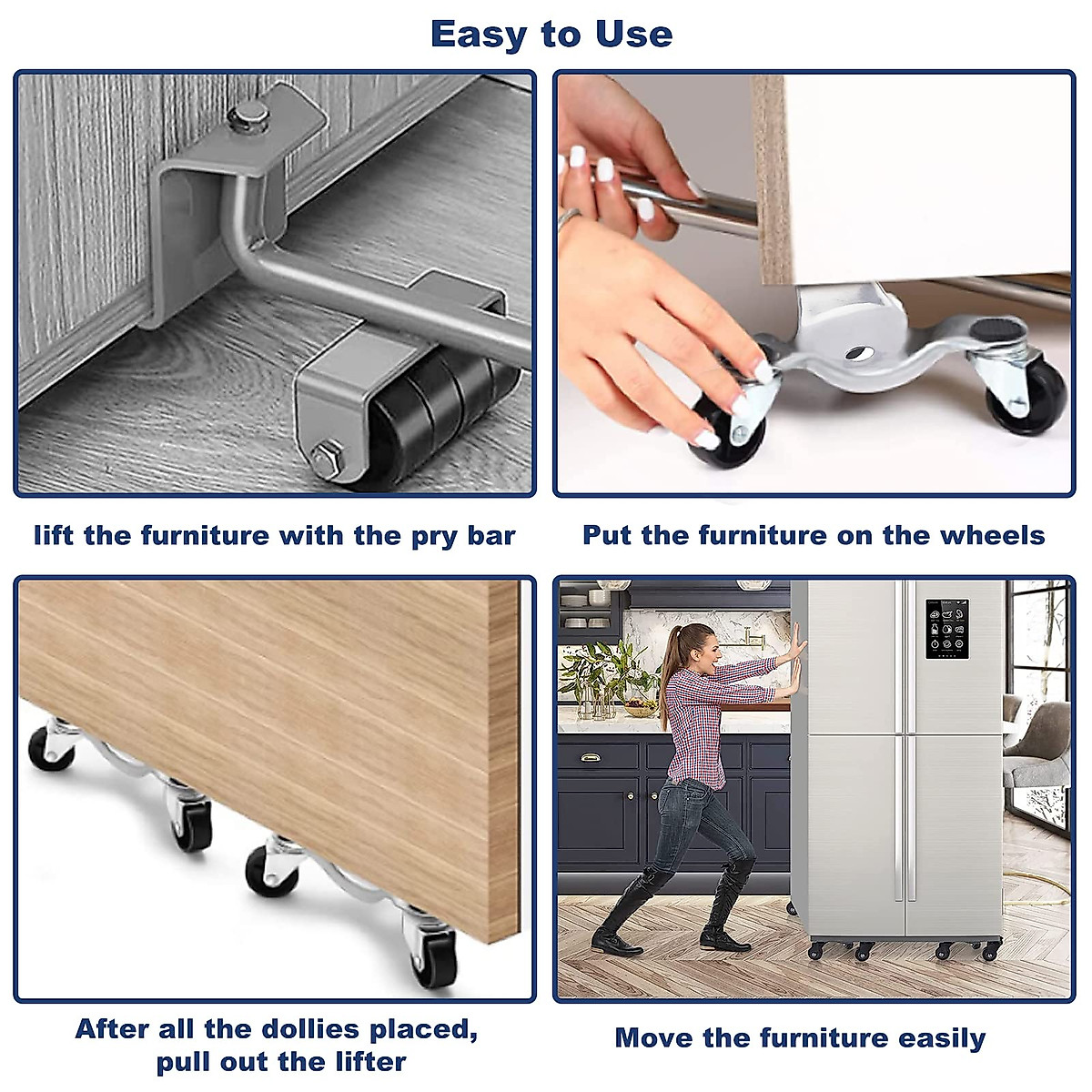 Easy to Use

lift the furniture with the pry bar

Put the furniture on the wheels

After all the dollies placed, pull out the lifter

Move the furniture easily