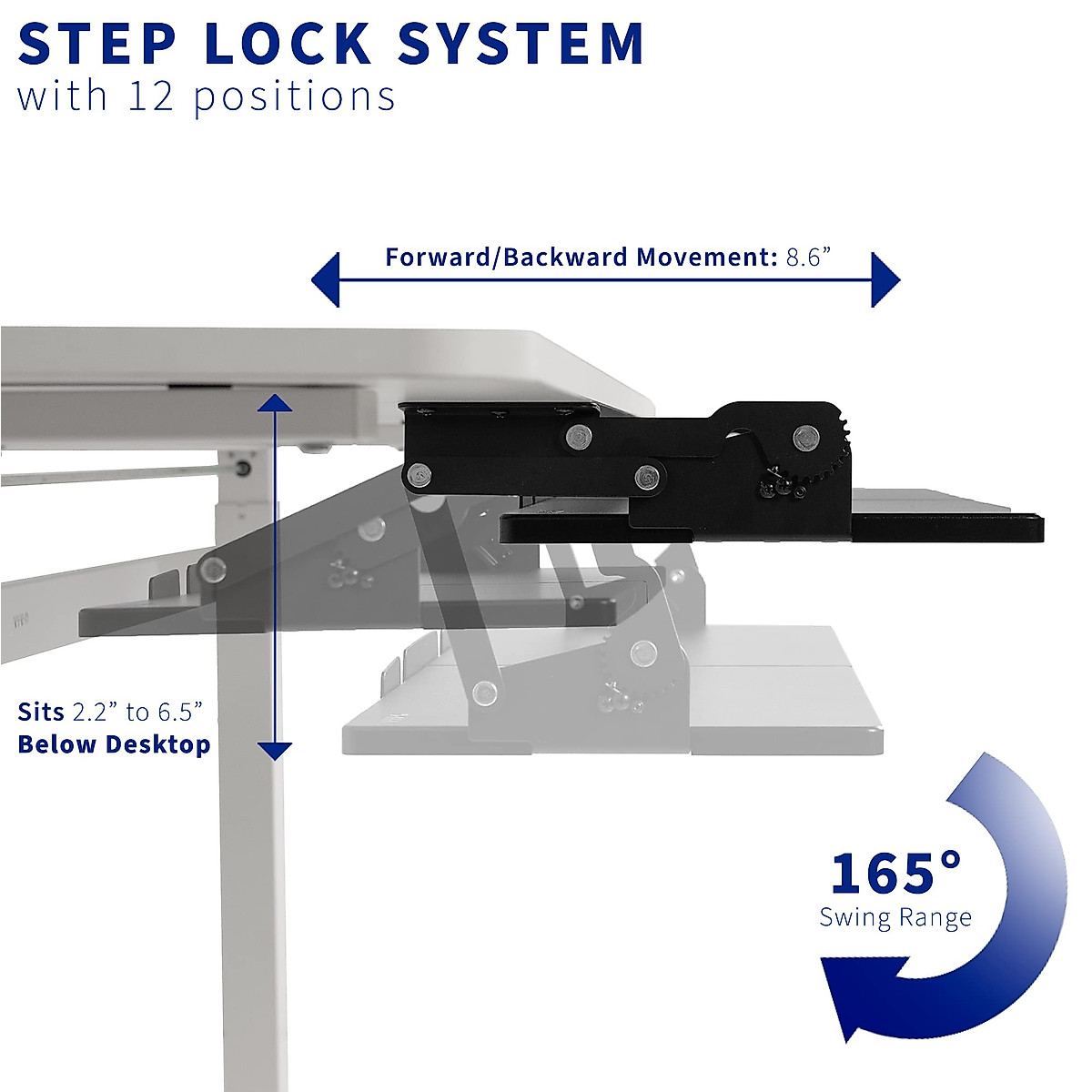 STEP LOCK SYSTEM
with 12 positions

Forward/Backward Movement: 8.6”

Sits 2.2” to 6.5”
Below Desktop

165°
Swing Range