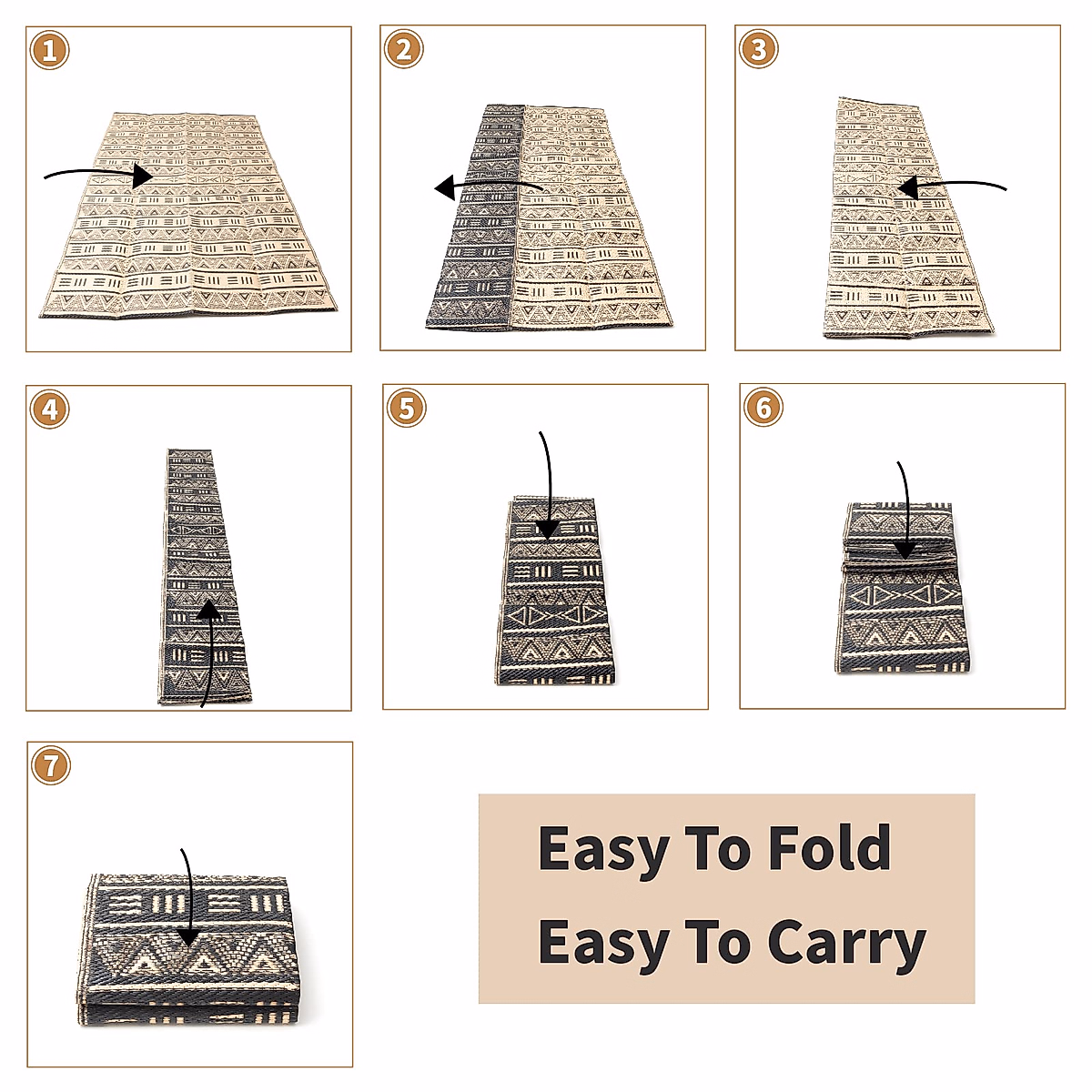 1

2

3

4

5

6

7

Easy To Fold
Easy To Carry