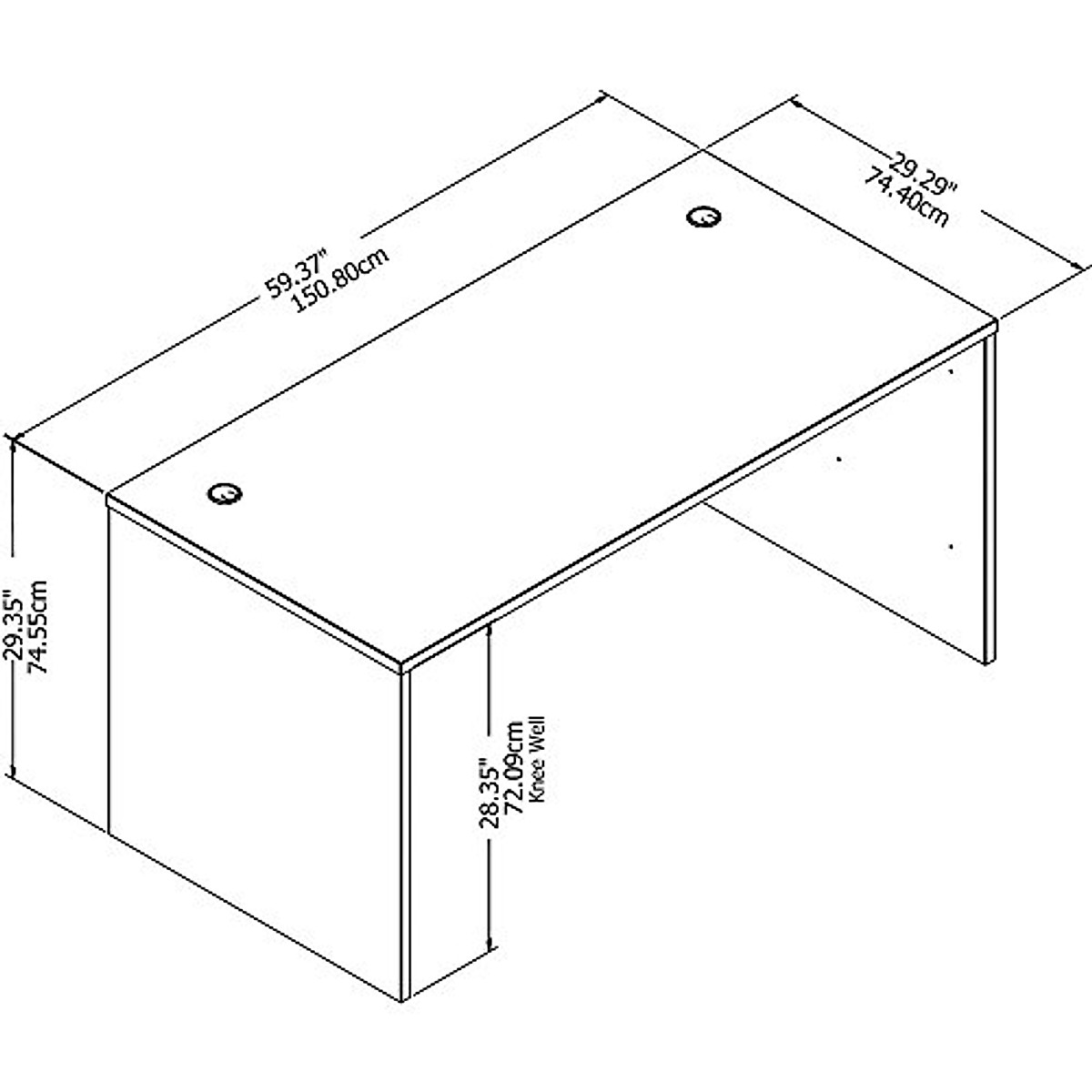 59.37"
150.80cm

29.29"
74.40cm

29.35"
74.55cm

28.35"
72.09cm
Knee Well