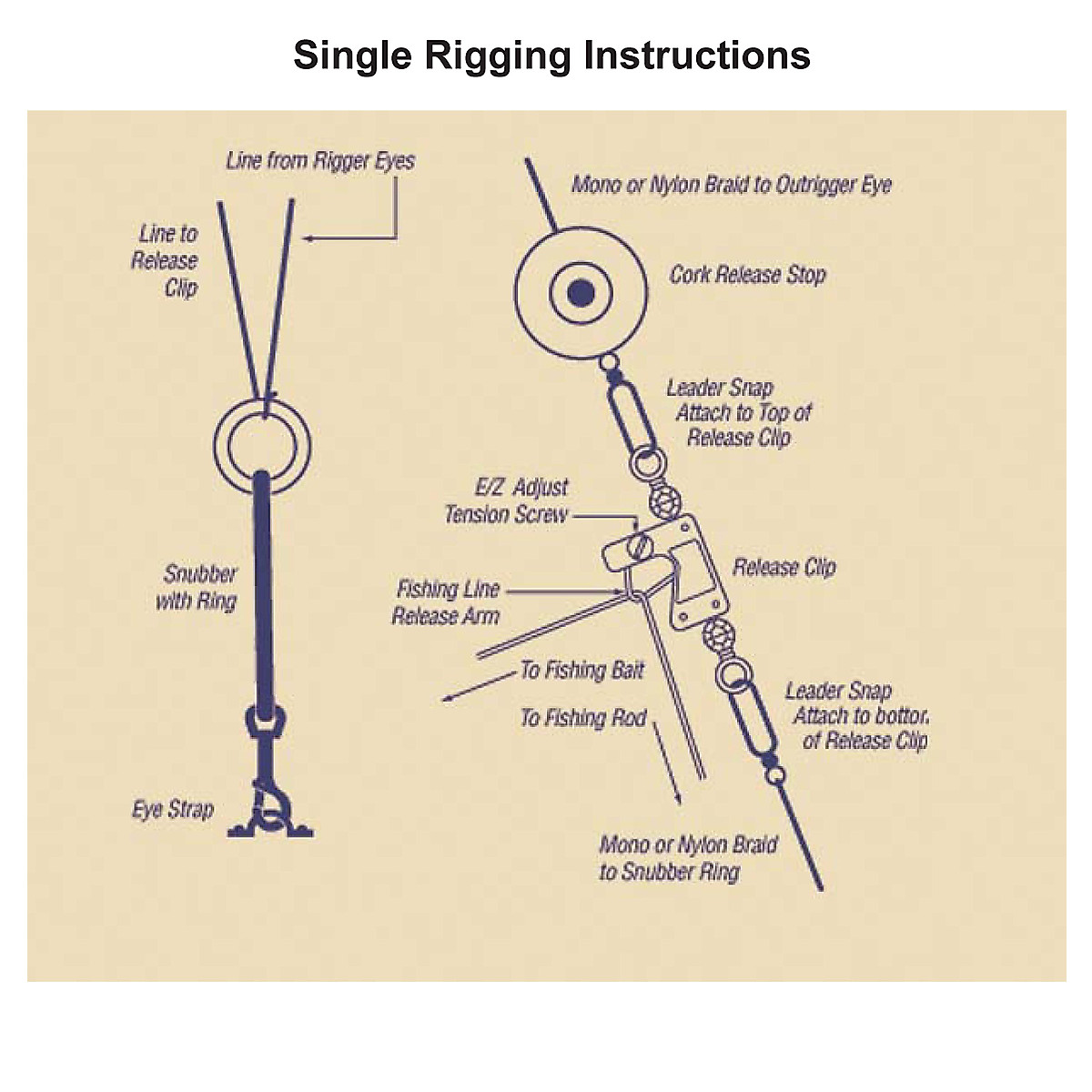 Single Rigging Instructions

Line from Rigger Eyes

Line to Release Clip

Snubber with Ring

Eye Strap

Mono or Nylon Braid to Outrigger Eye

Cork Release Stop

Leader Snap Attach to Top of Release Clip

E/Z Adjust Tension Screw

Release Clip

Fishing Line Release Arm

To Fishing Bait

To Fishing Rod

Leader Snap Attach to bottor. of Release Clip

Mono or Nylon Braid to Snubber Ring