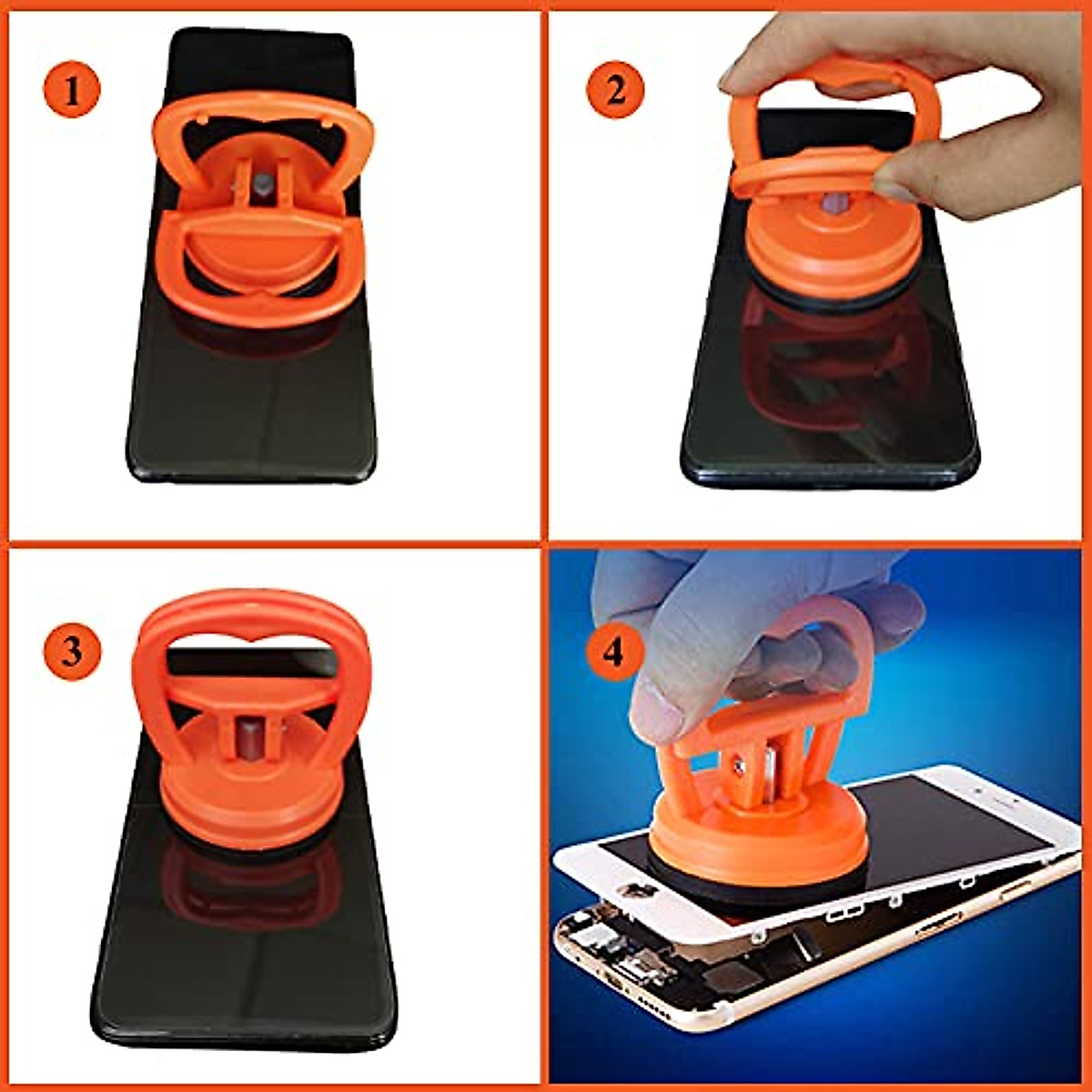 1

2

3

4