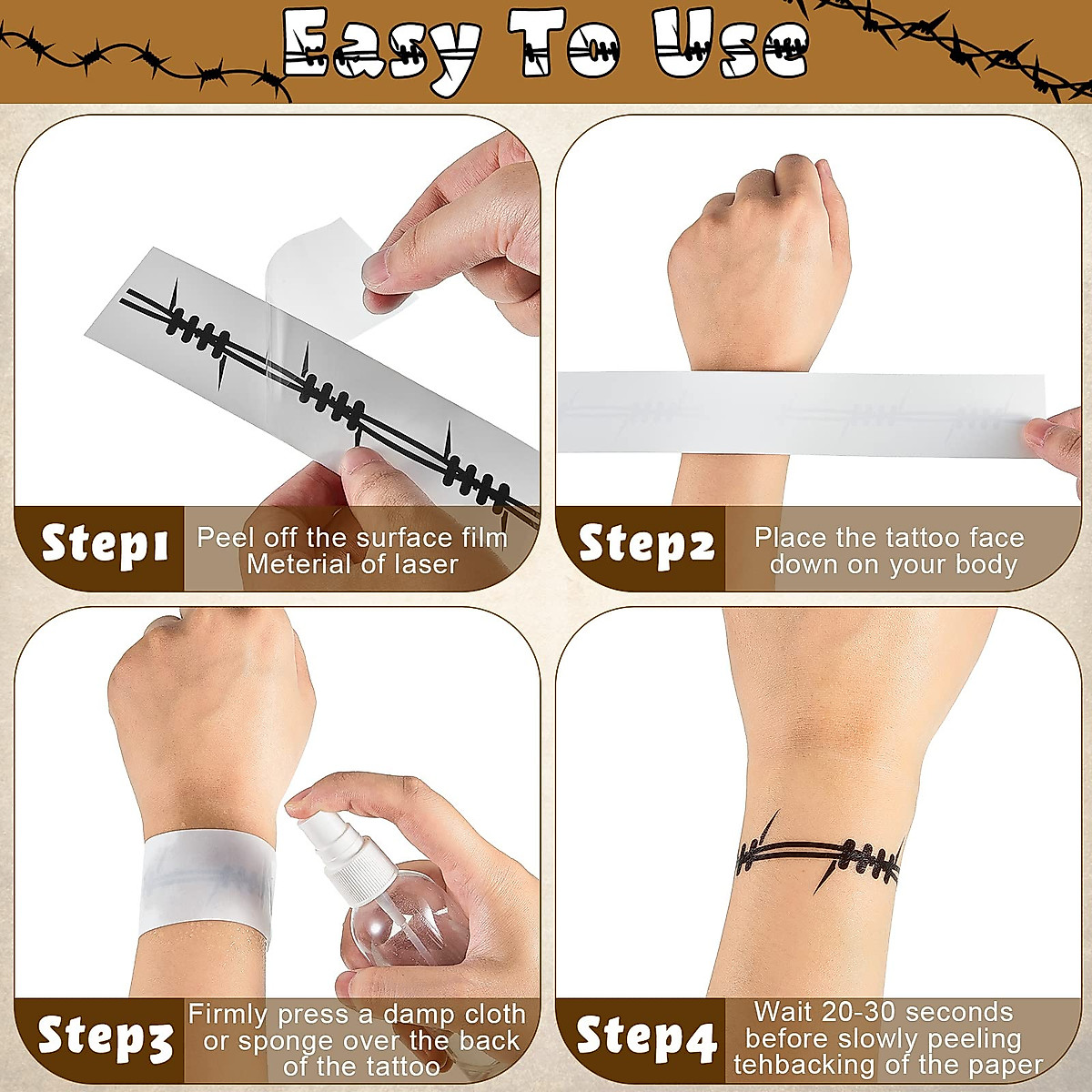 Easy To Use

Step1 Peel off the surface film Meterial of laser

Step2 Place the tattoo face down on your body

Step3 Firmly press a damp cloth or sponge over the back of the tattoo

Step4 Wait 20-30 seconds before slowly peeling tehbacking of the paper