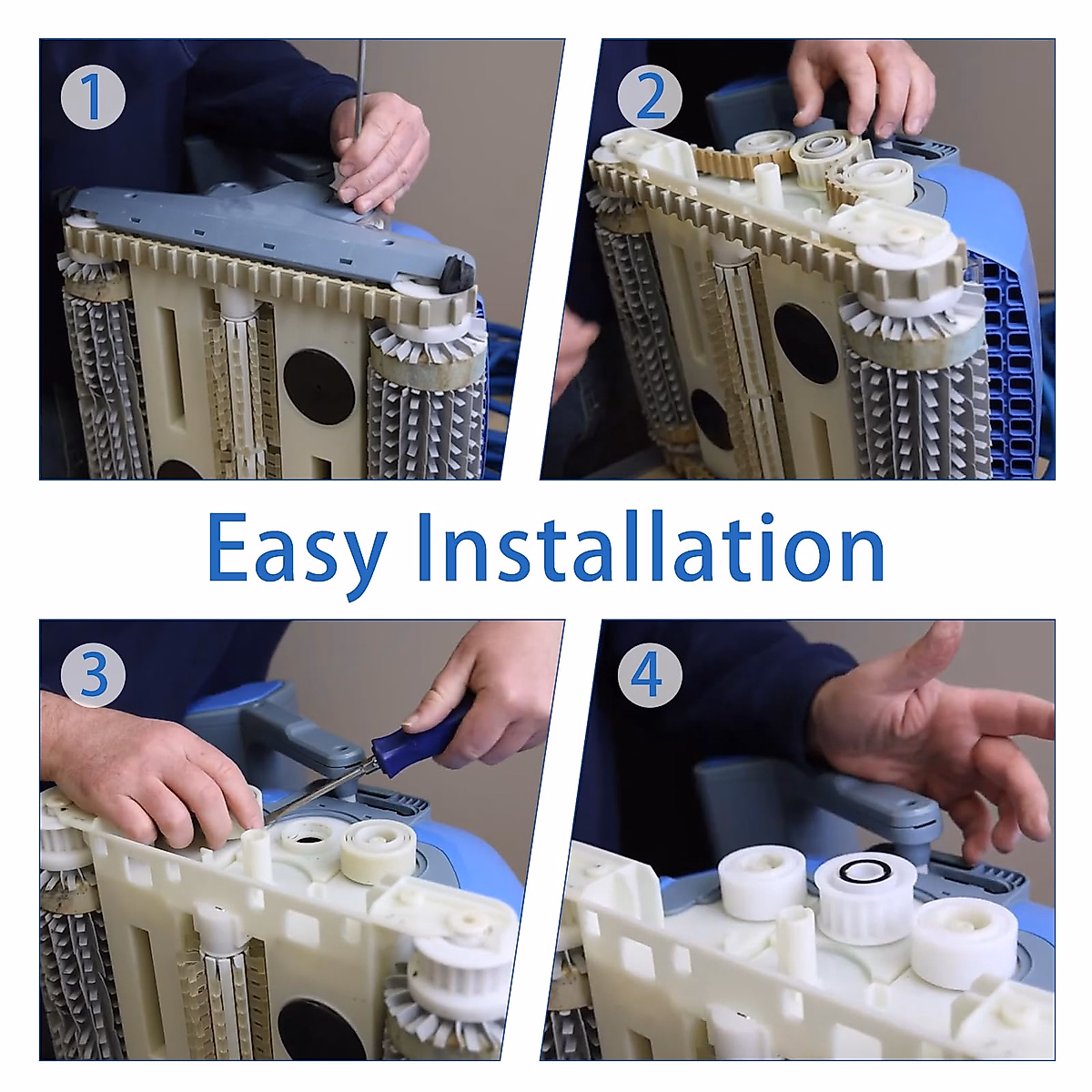 1

2

Easy Installation

3

4