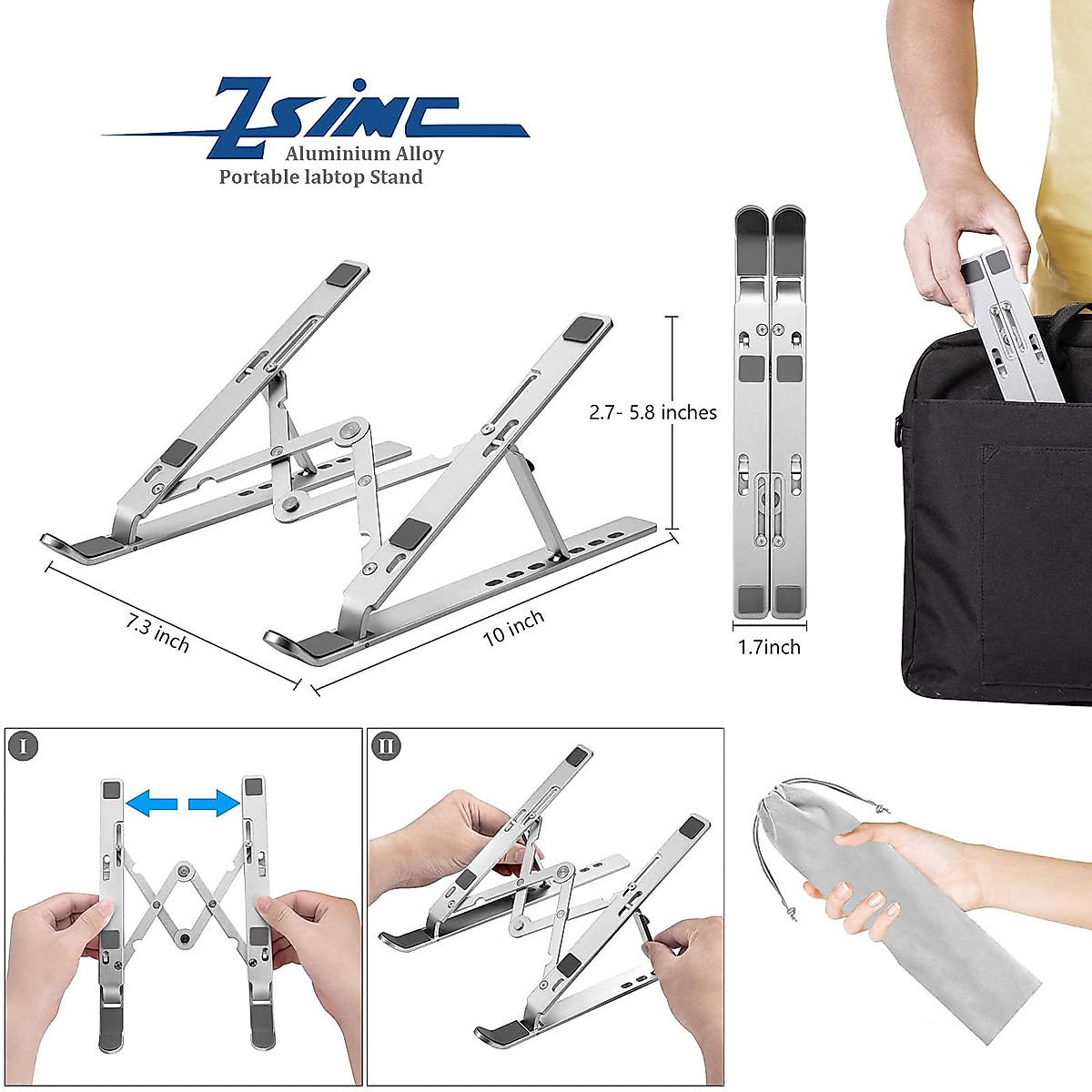 ZSINC
Aluminium Alloy
Portable labtop Stand

2.7- 5.8 inches

7.3 inch

10 inch

1.7inch

I

II