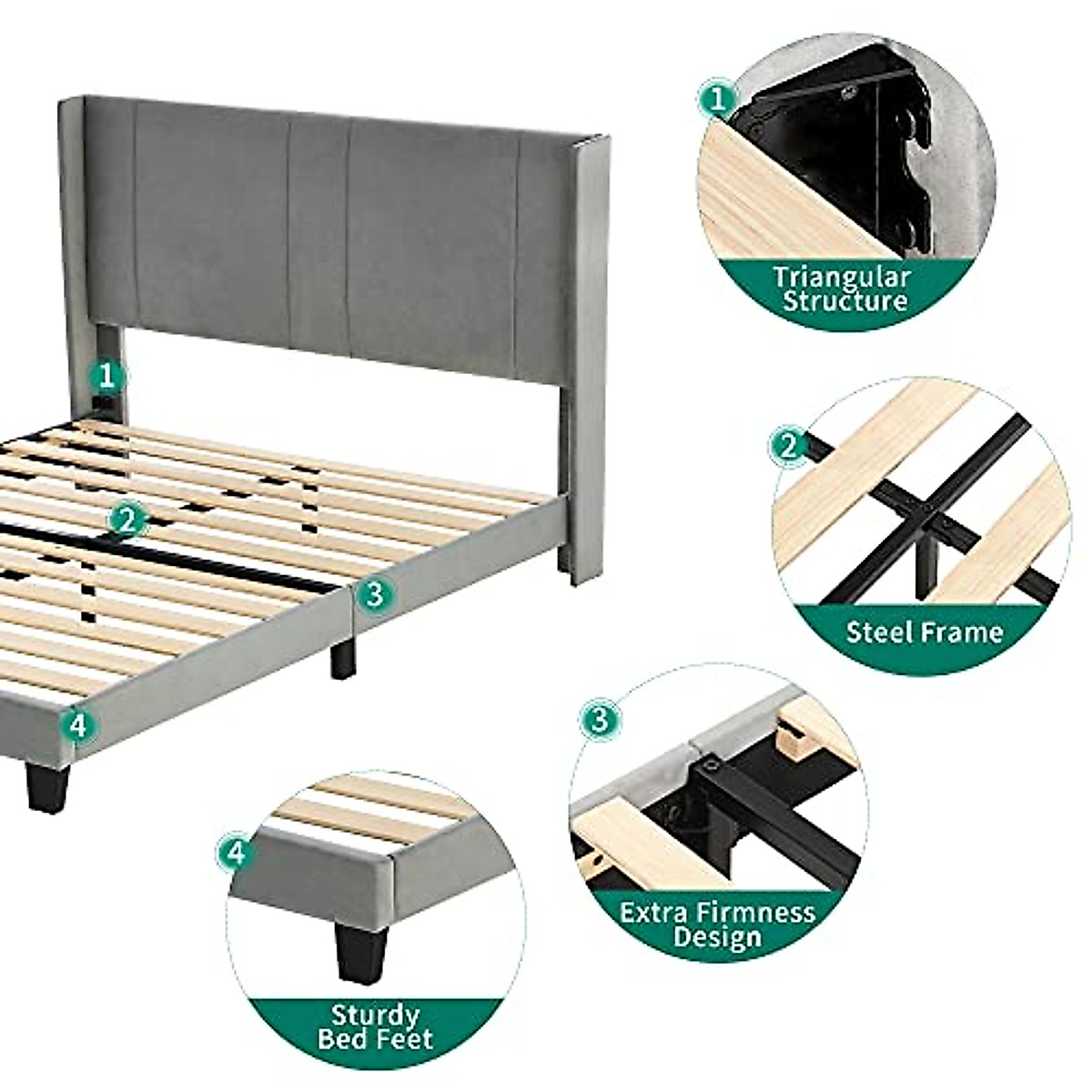 1

2

3

4

1
Triangular Structure

2
Steel Frame

3
Extra Firmness Design

4
Sturdy Bed Feet