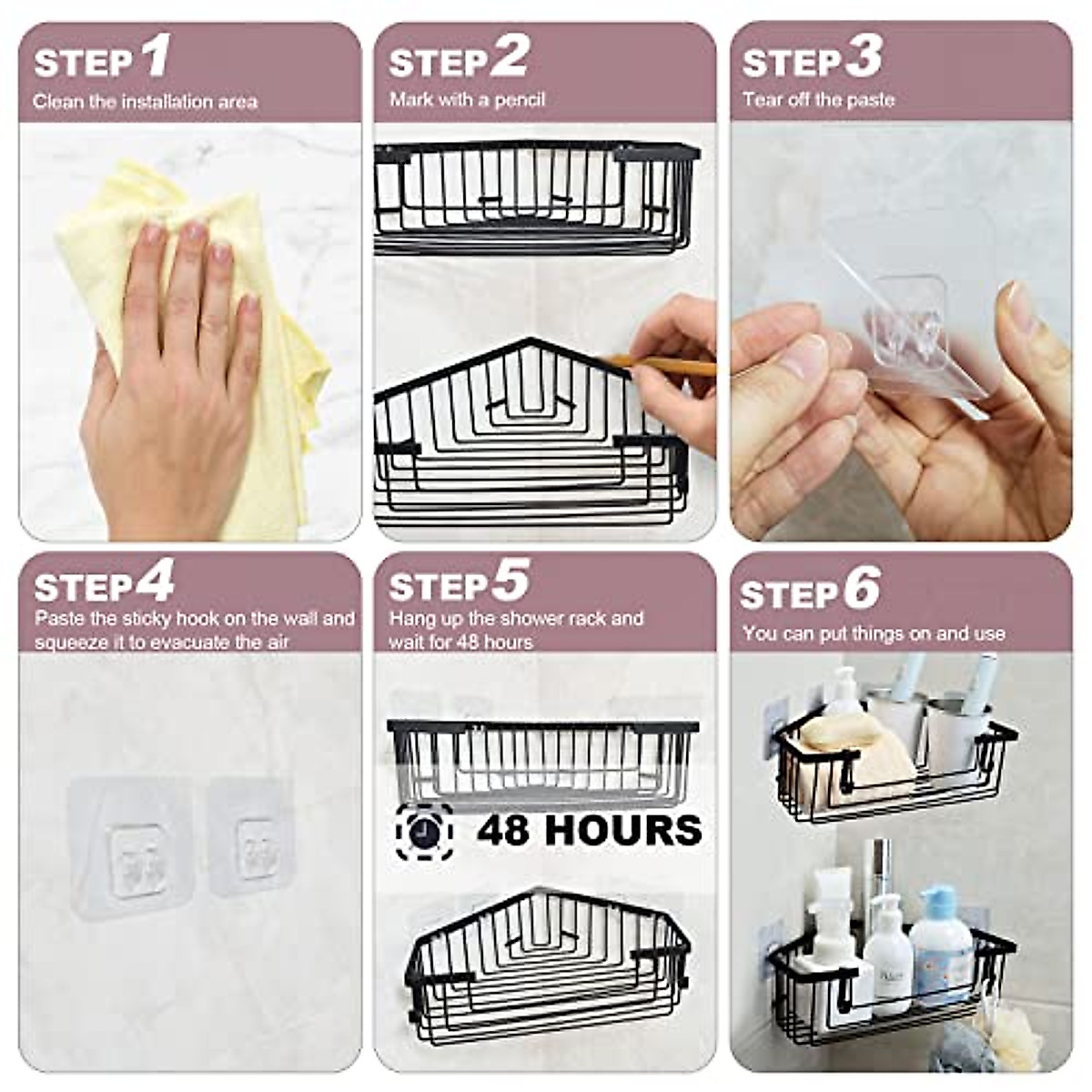 STEP 1
Clean the installation area

STEP 2
Mark with a pencil

STEP 3
Tear off the paste

STEP 4
Paste the sticky hook on the wall and squeeze it to evacuate the air

STEP 5
Hang up the shower rack and wait for 48 hours

48 HOURS

STEP 6
You can put things on and use