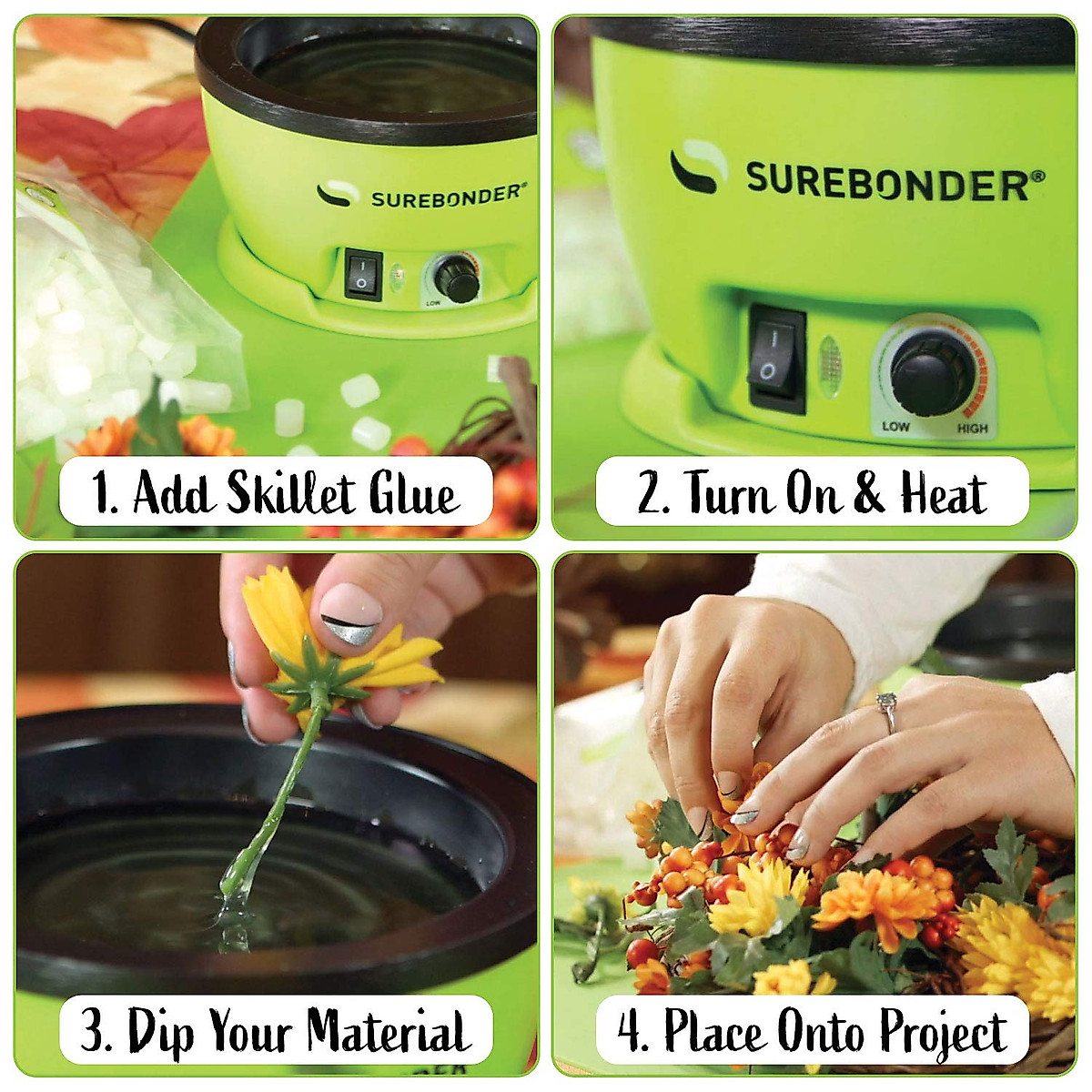 SUREBONDER®

LOW

1. Add Skillet Glue

SUREBONDER®

LOW HIGH

2. Turn On & Heat

3. Dip Your Material

4. Place Onto Project