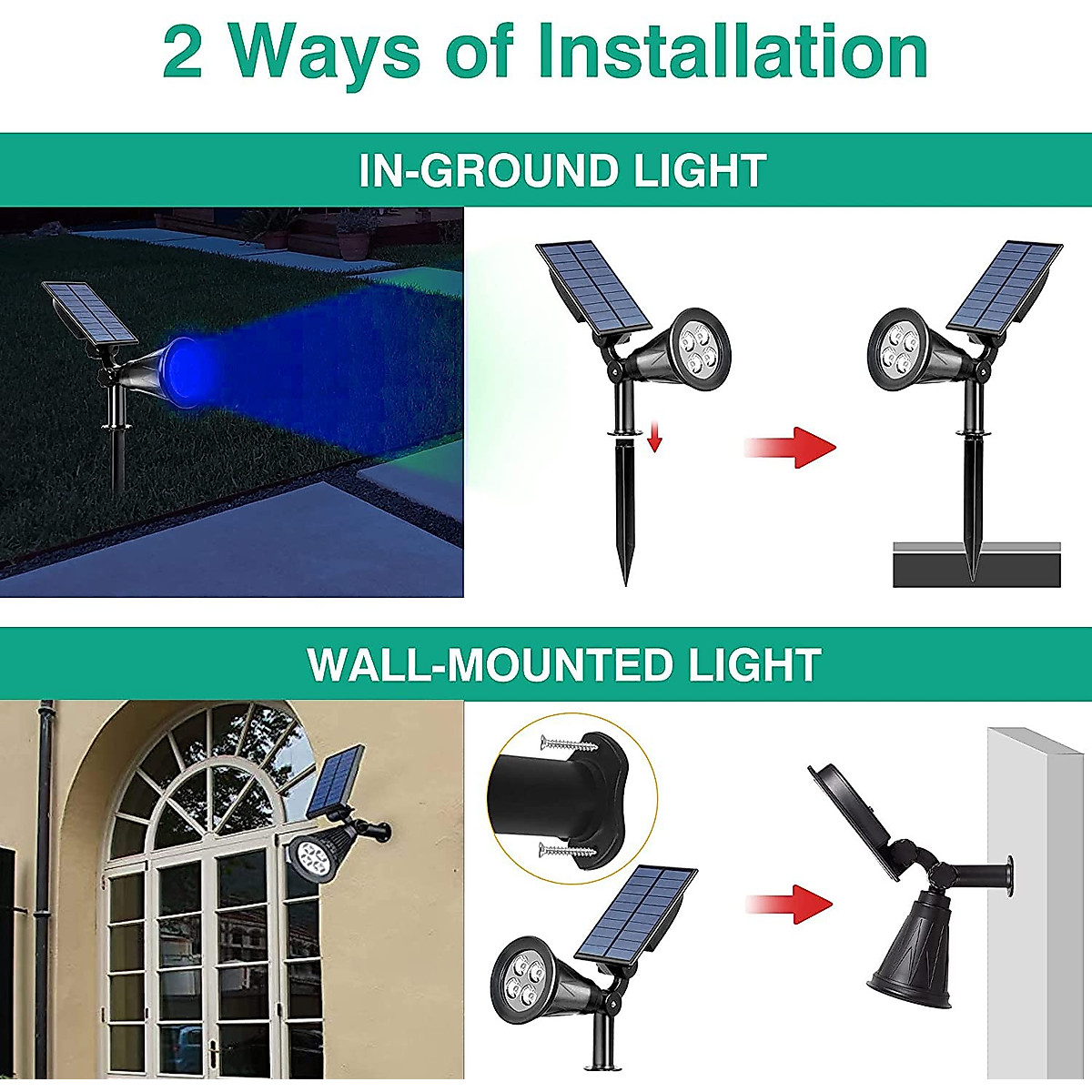 2 Ways of Installation

IN-GROUND LIGHT

WALL-MOUNTED LIGHT