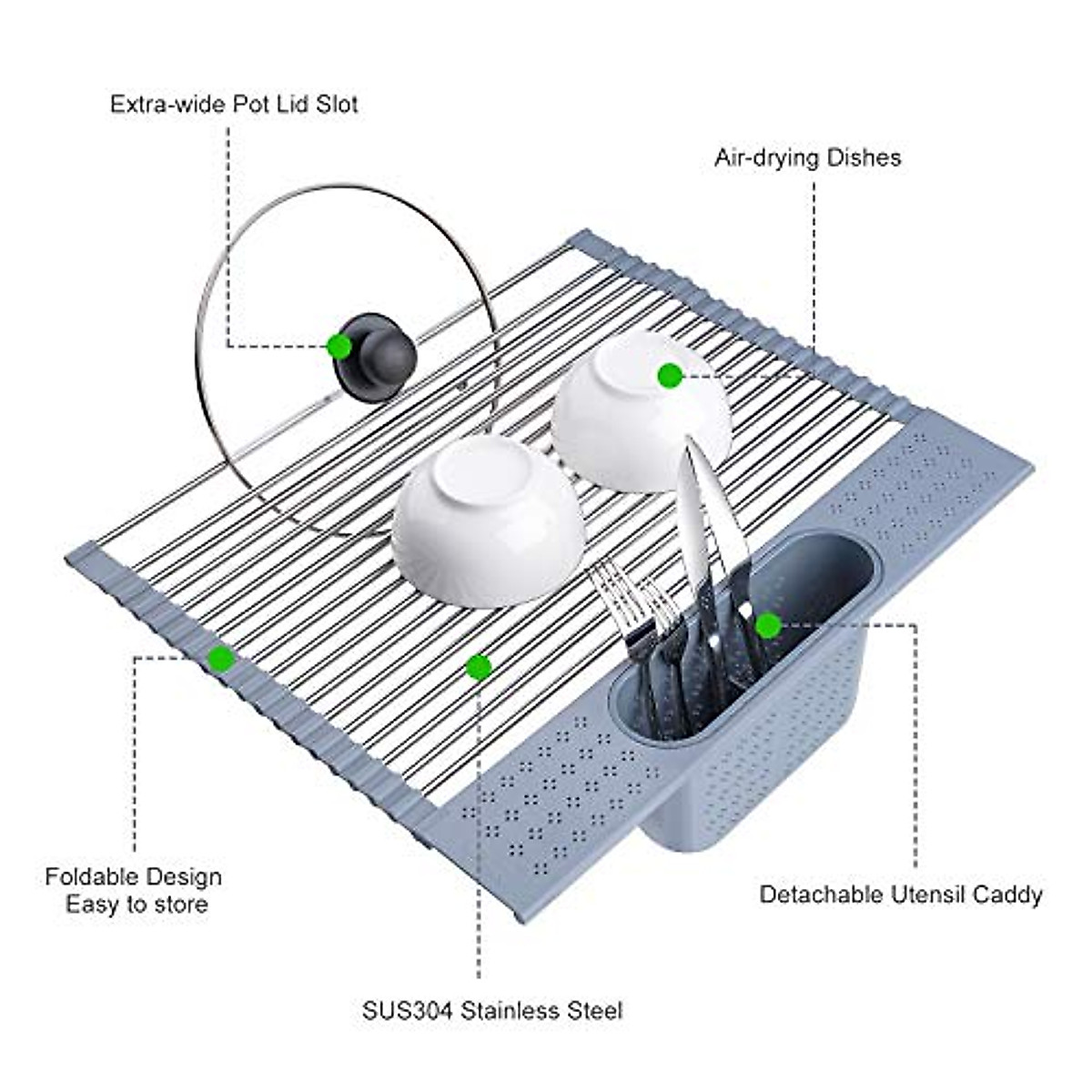 Extra-wide Pot Lid Slot

Air-drying Dishes

Foldable Design
Easy to store

Detachable Utensil Caddy

SUS304 Stainless Steel