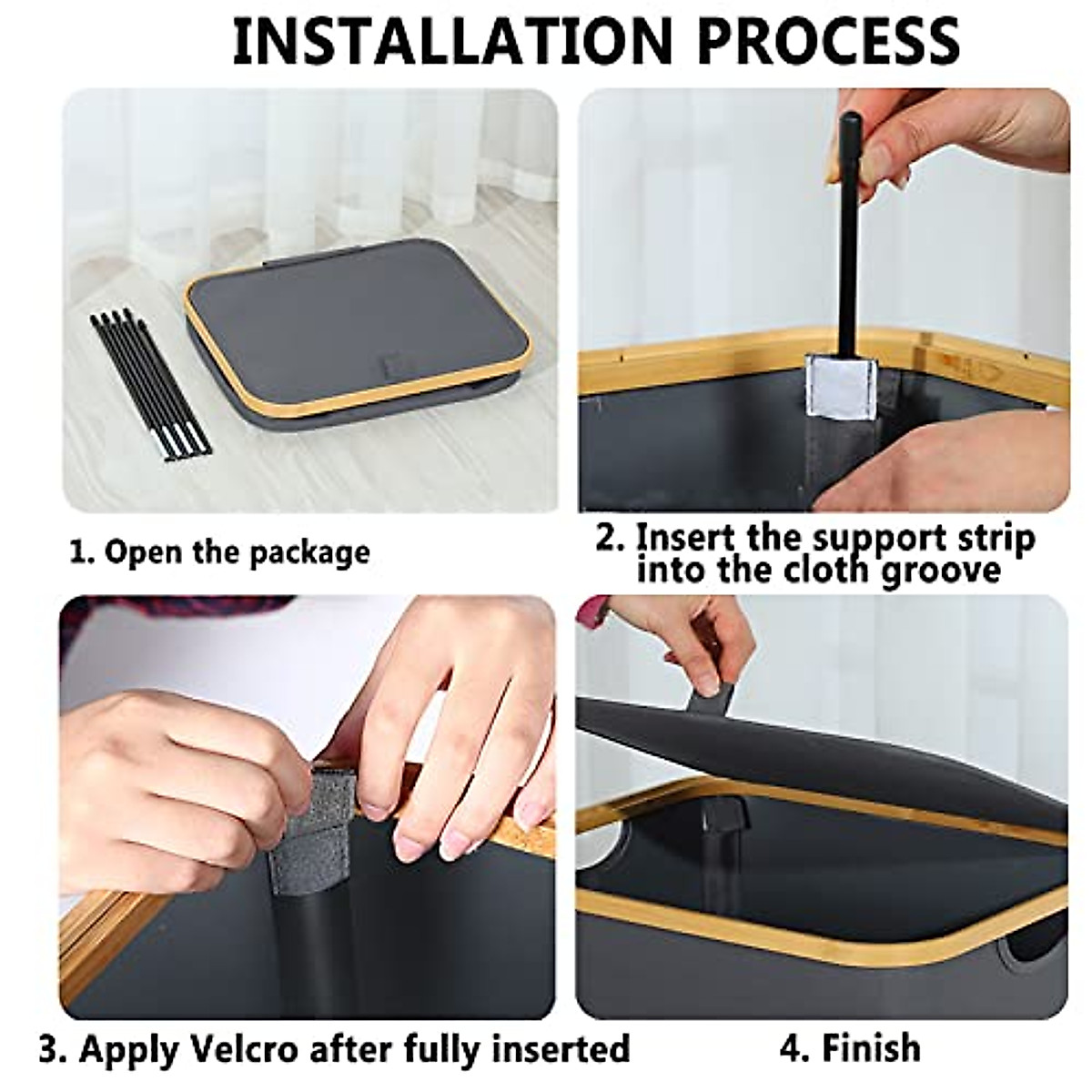 INSTALLATION PROCESS

1. Open the package

2. Insert the support strip into the cloth groove

3. Apply Velcro after fully inserted

4. Finish