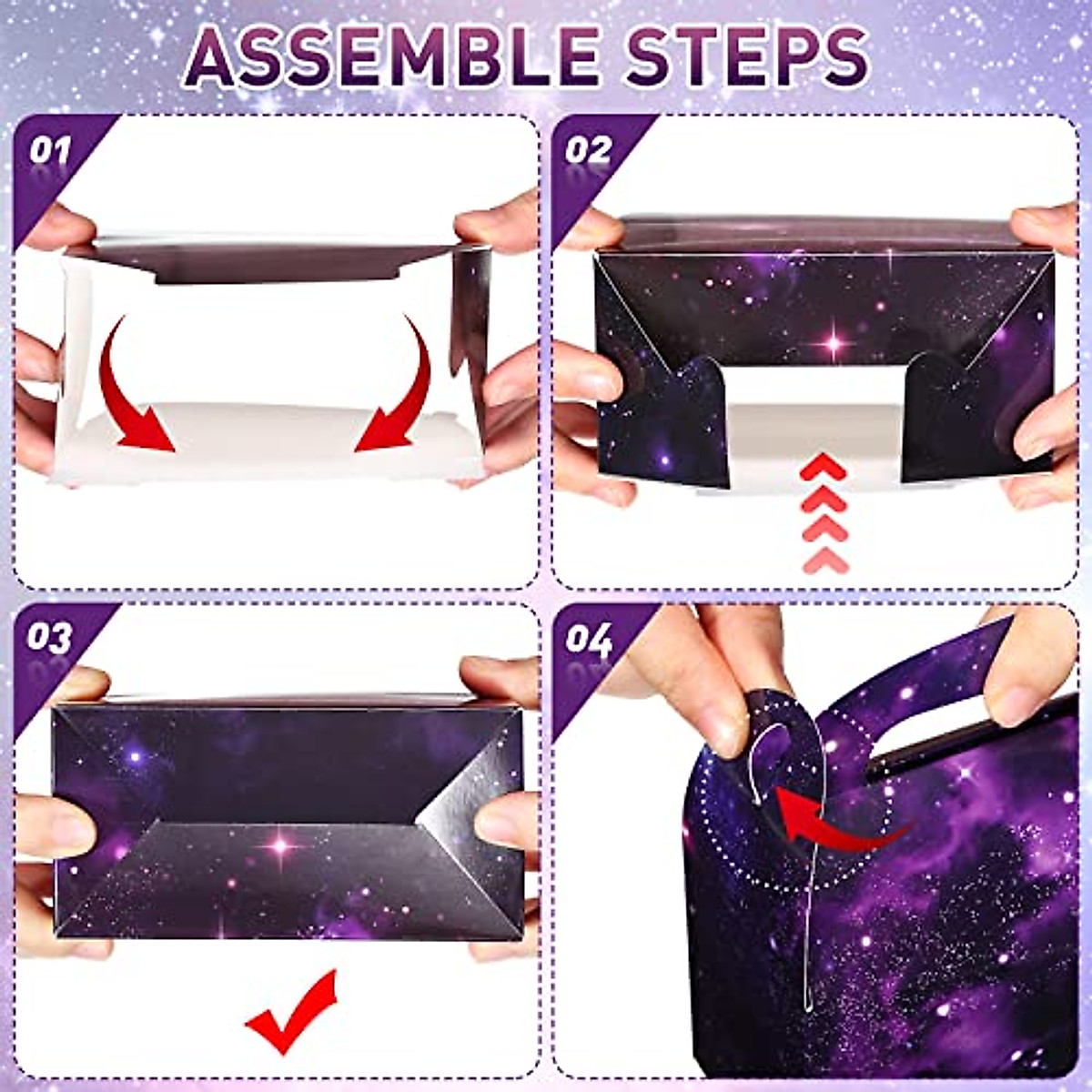 ASSEMBLE STEPS

01

02

03

04