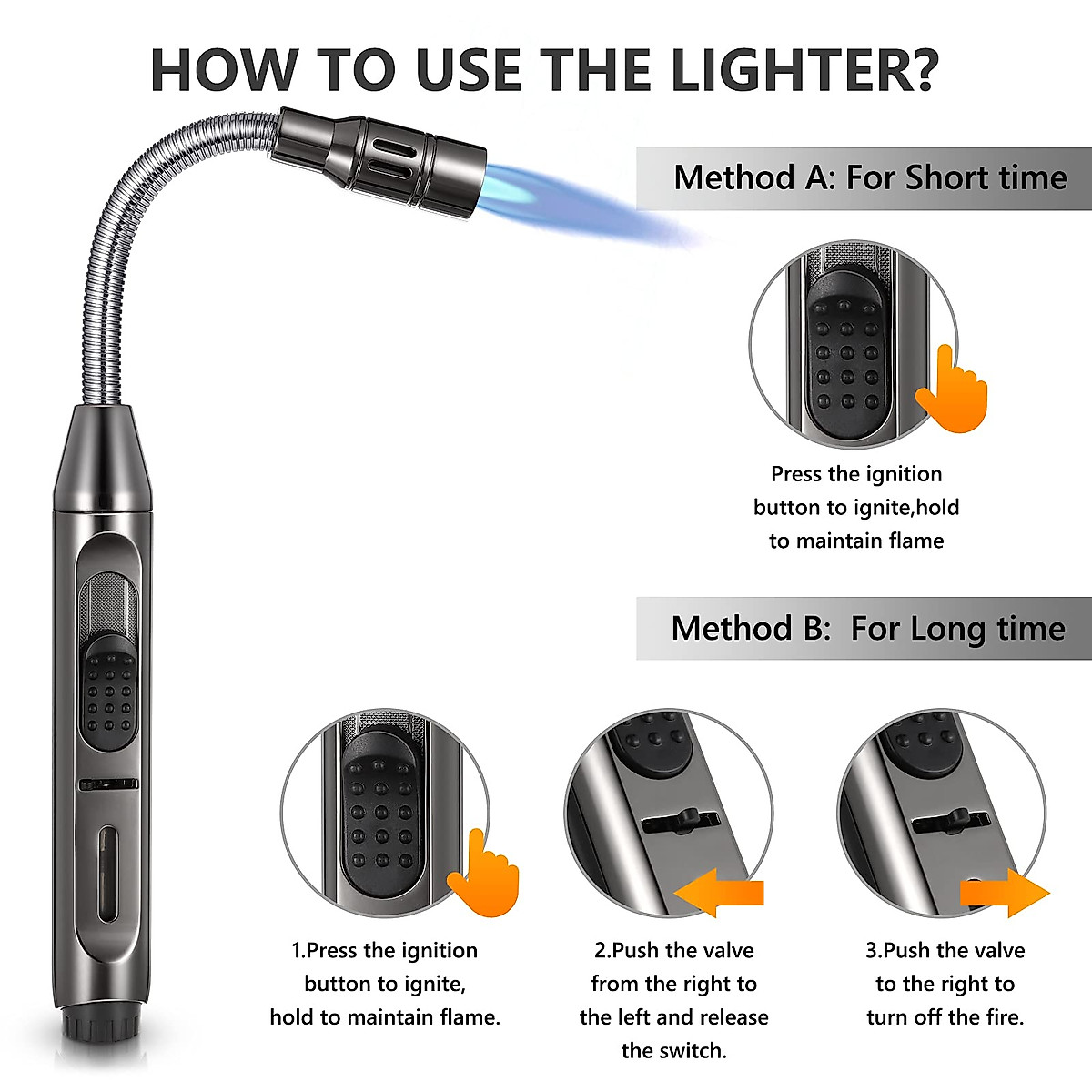 HOW TO USE THE LIGHTER?

Method A: For Short time

Press the ignition button to ignite,hold to maintain flame

Method B:  For Long time

1.Press the ignition button to ignite, hold to maintain flame.

2.Push the valve from the right to the left and release the switch.

3.Push the valve to the right to turn off the fire.