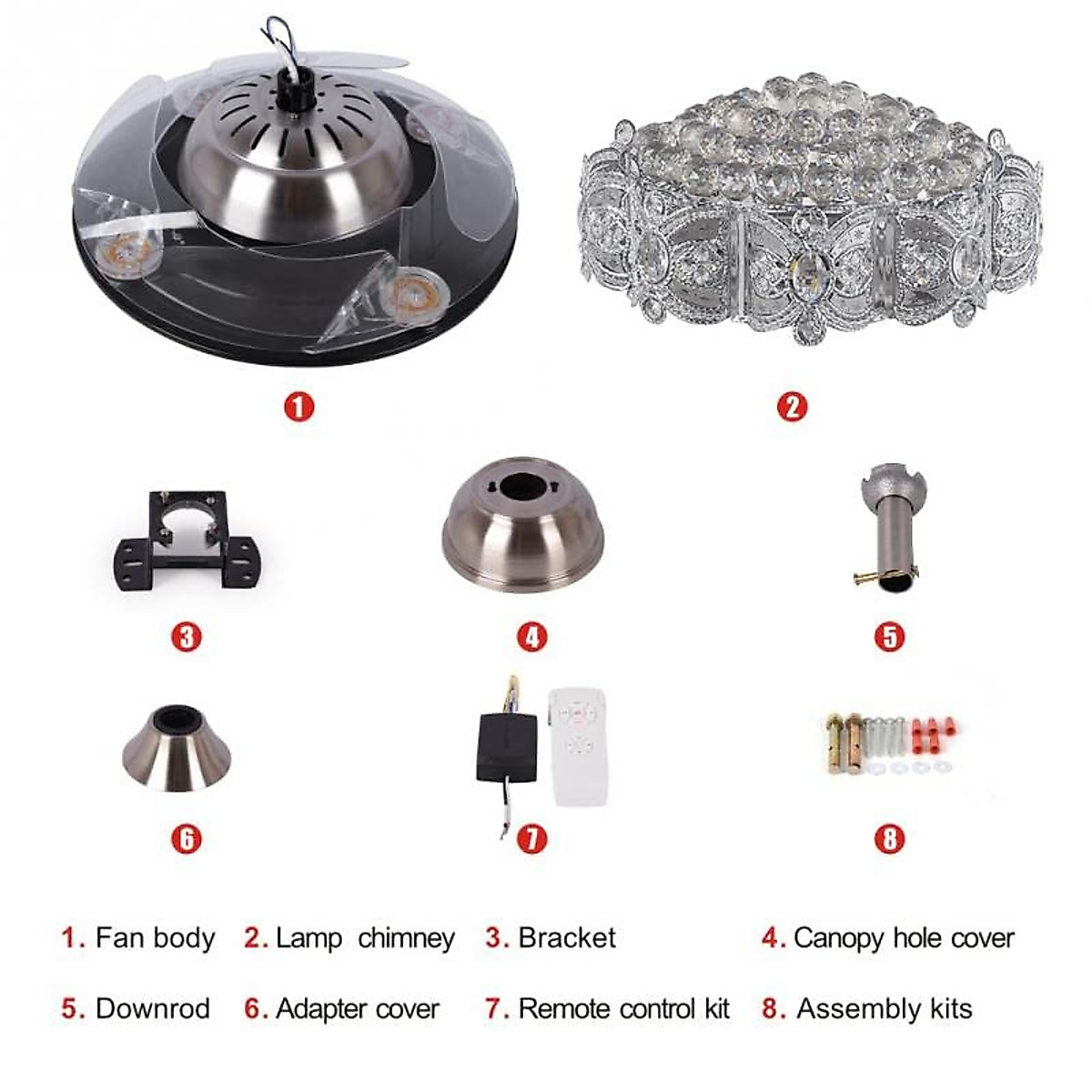 1

2

3

4

5

6

7

8

1. Fan body 2. Lamp chimney 3. Bracket 4. Canopy hole cover

5. Downrod 6. Adapter cover 7. Remote control kit 8. Assembly kits