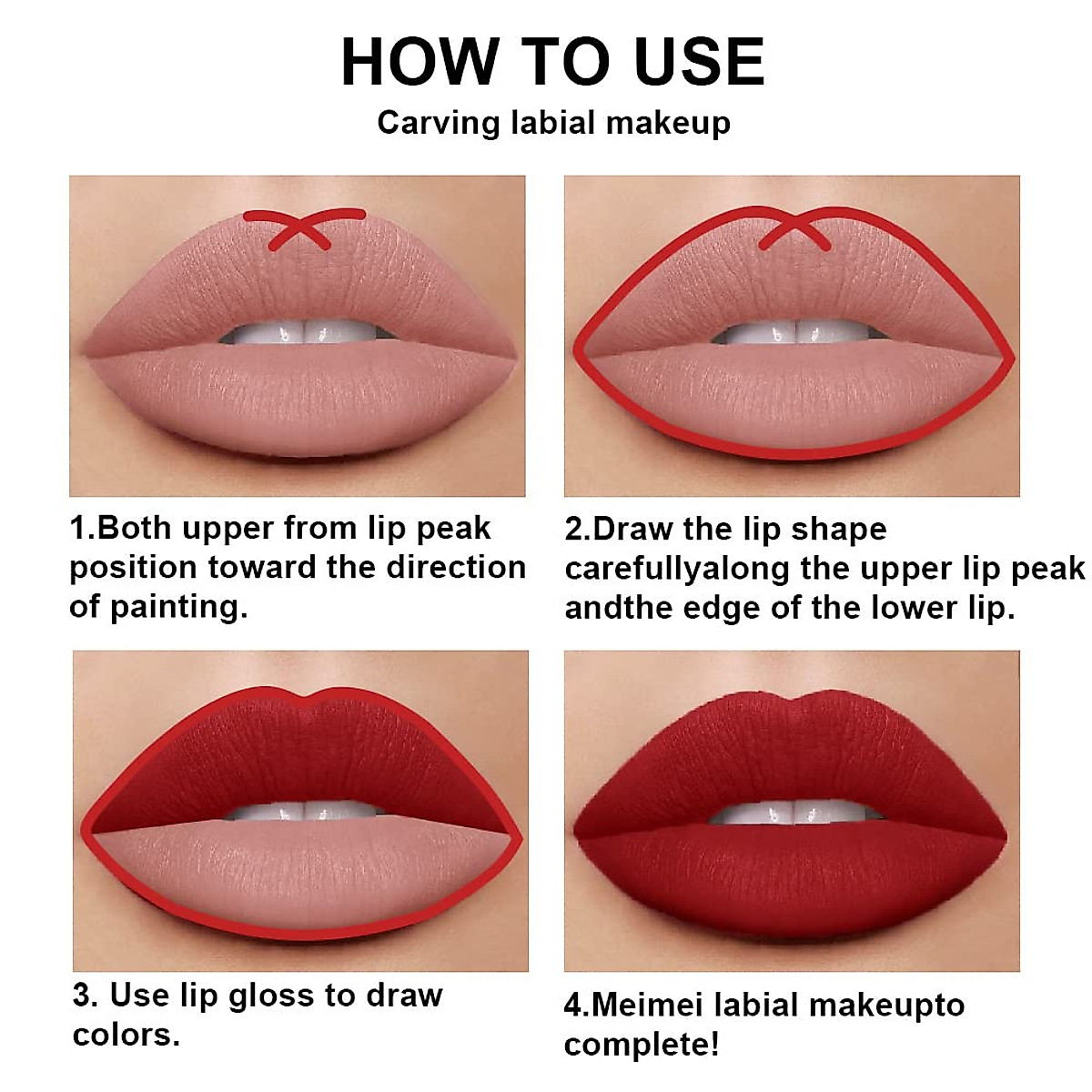 HOW TO USE
Carving labial makeup

1.Both upper from lip peak position toward the direction of painting.

2.Draw the lip shape carefullyalong the upper lip peak andthe edge of the lower lip.

3. Use lip gloss to draw colors.

4.Meimei labial makeupto complete!